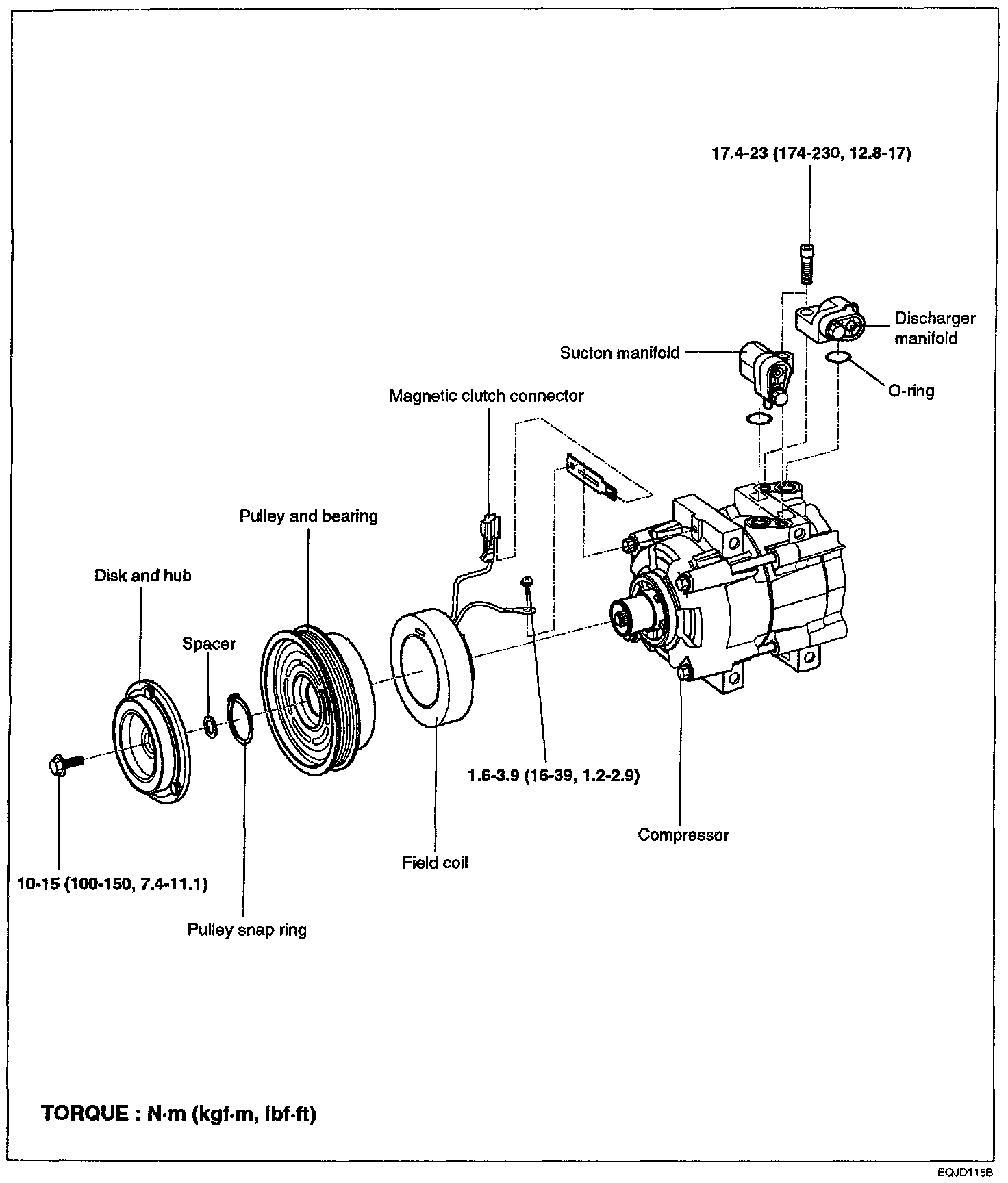 17.4-23 (174-230, 12.8-17)

Discharger manifold

Sucton manifold

O-ring

Magnetic clutch connector

Pulley and bearing

Disk and hub

Spacer

1.6-3.9 (16-39, 1.2-2.9)

Compressor

Field coil

10-15 (100-150, 7.4-11.1)

Pulley snap ring

TORQUE : N·m (kgf·m, lbf·ft)

EQJD115B