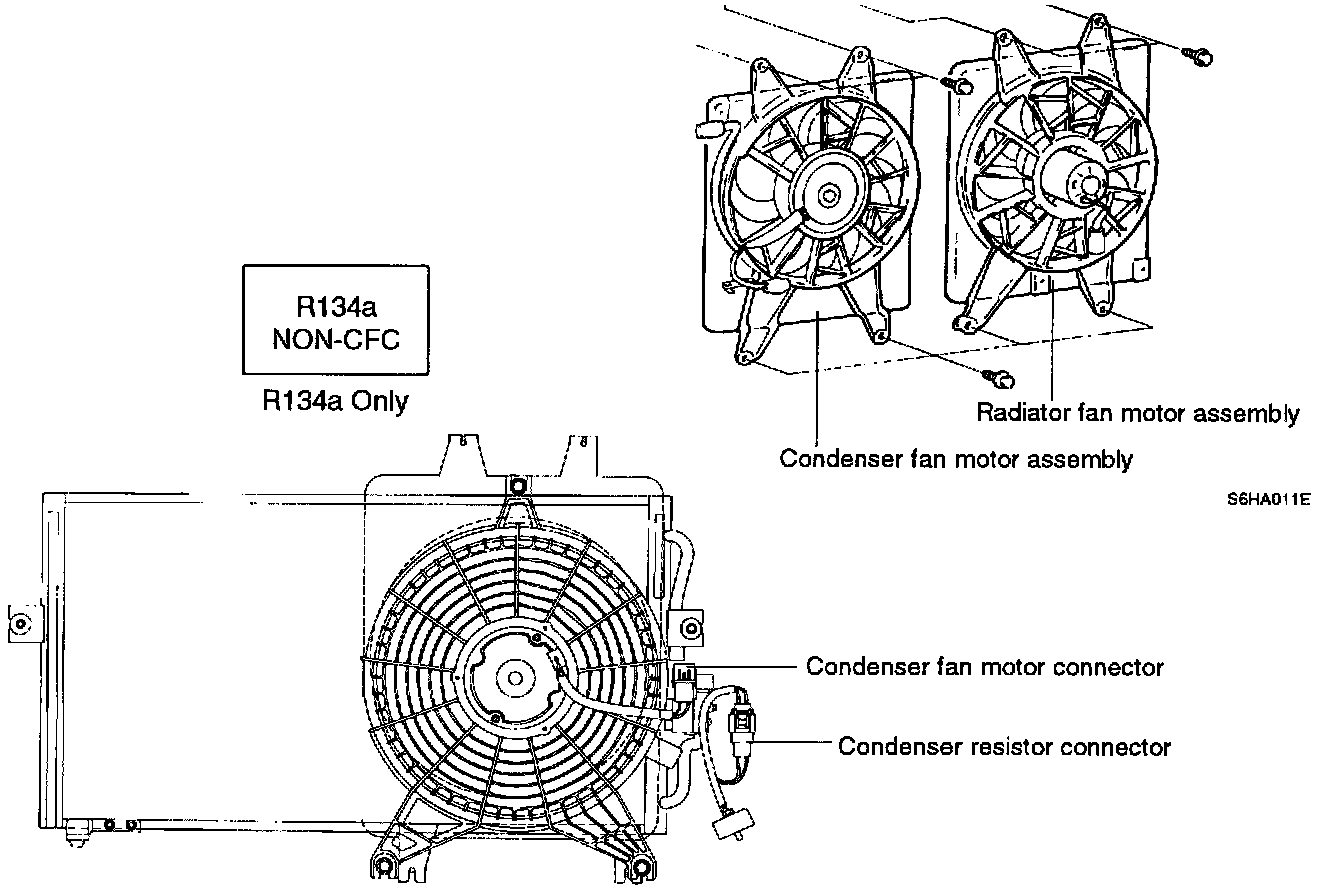 R134a
NON-CFC

R134a Only

Radiator fan motor assembly

Condenser fan motor assembly

S6HA011E

Condenser fan motor connector

Condenser resistor connector