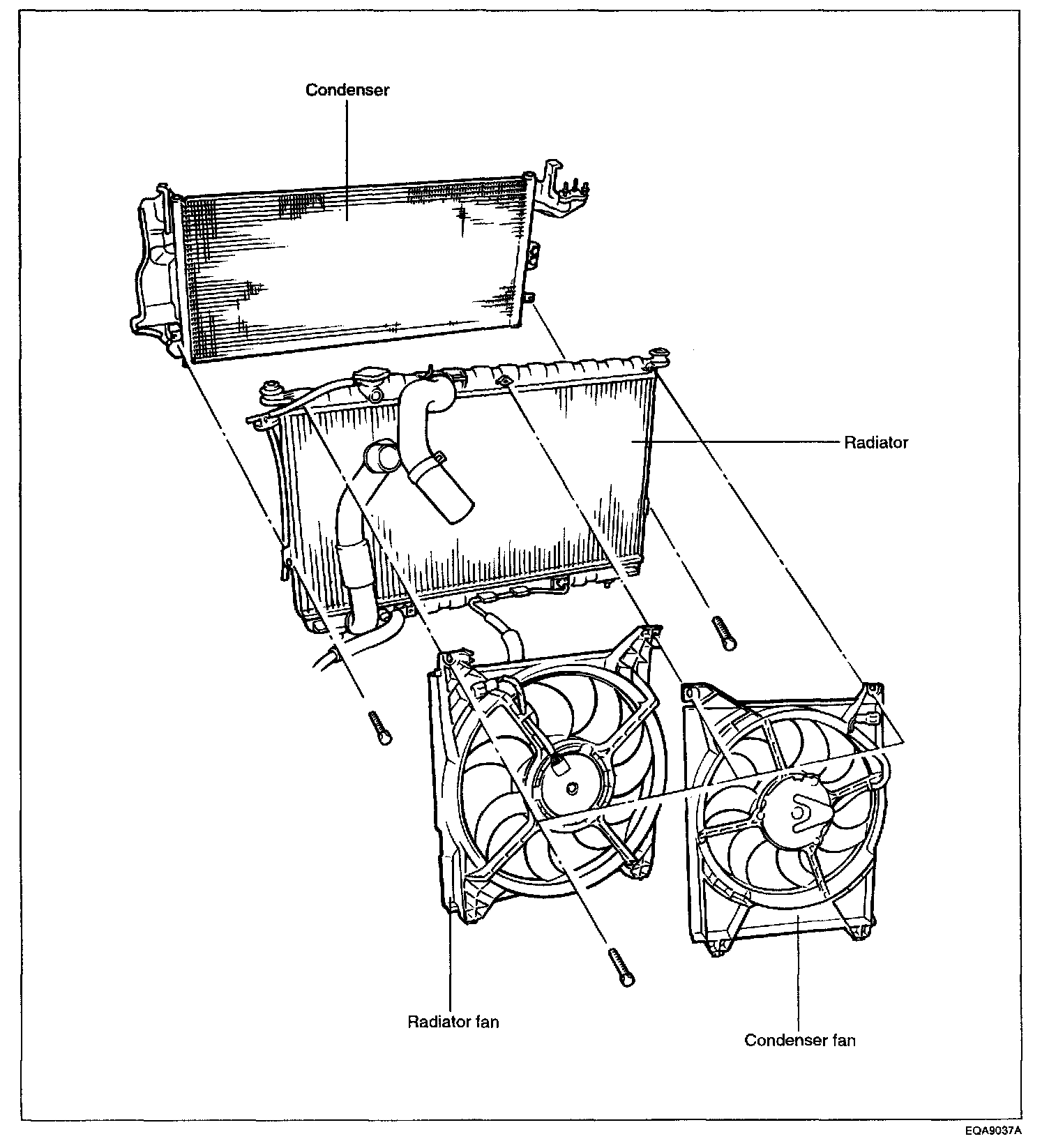 Condenser

Radiator

Radiator fan

Condenser fan

EQA9037A