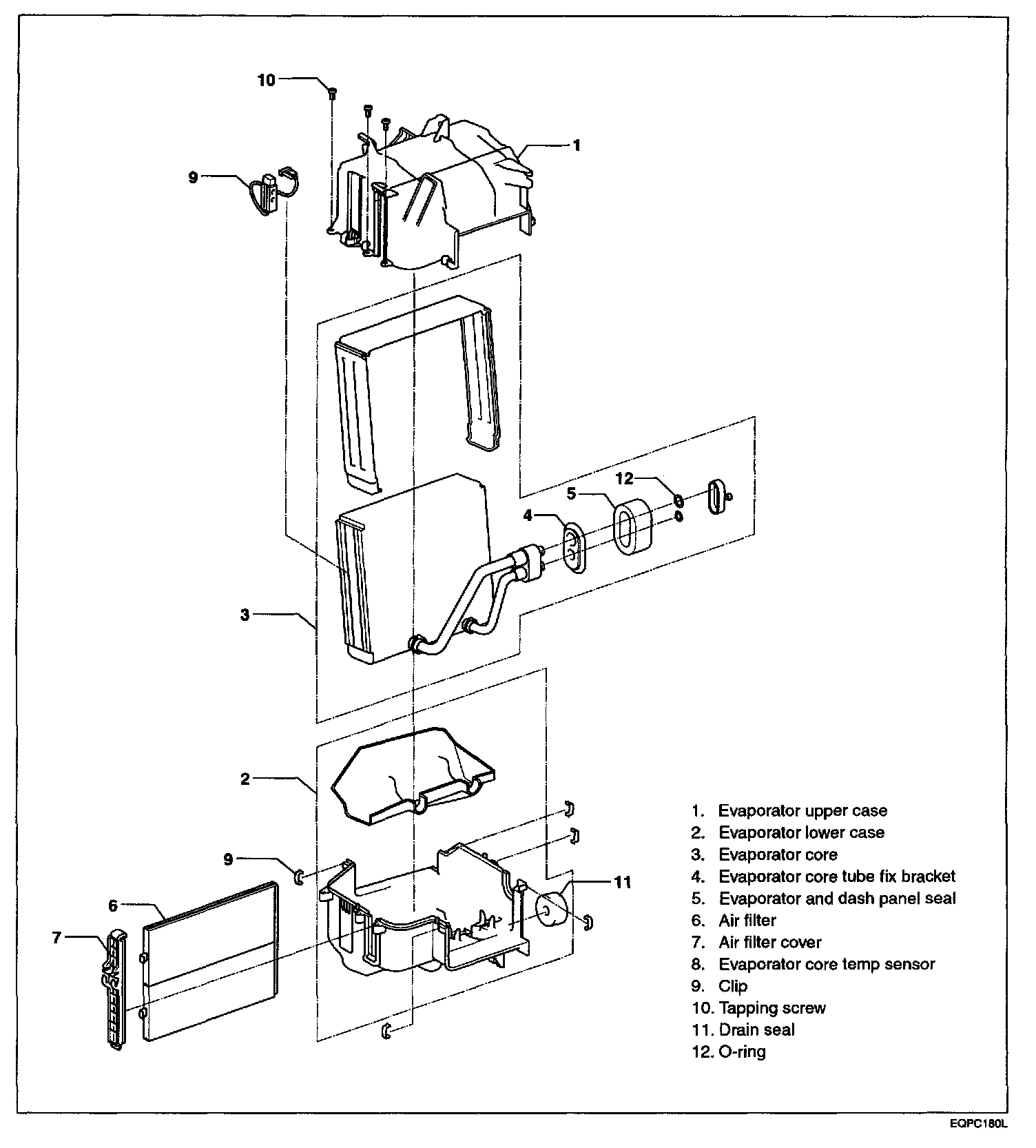 10

1

9

12

5

4

3

2

9

11

6

7

1. Evaporator upper case
2. Evaporator lower case
3. Evaporator core
4. Evaporator core tube fix bracket
5. Evaporator and dash panel seal
6. Air filter
7. Air filter cover
8. Evaporator core temp sensor
9. Clip
10. Tapping screw
11. Drain seal
12. O-ring

EQPC180L