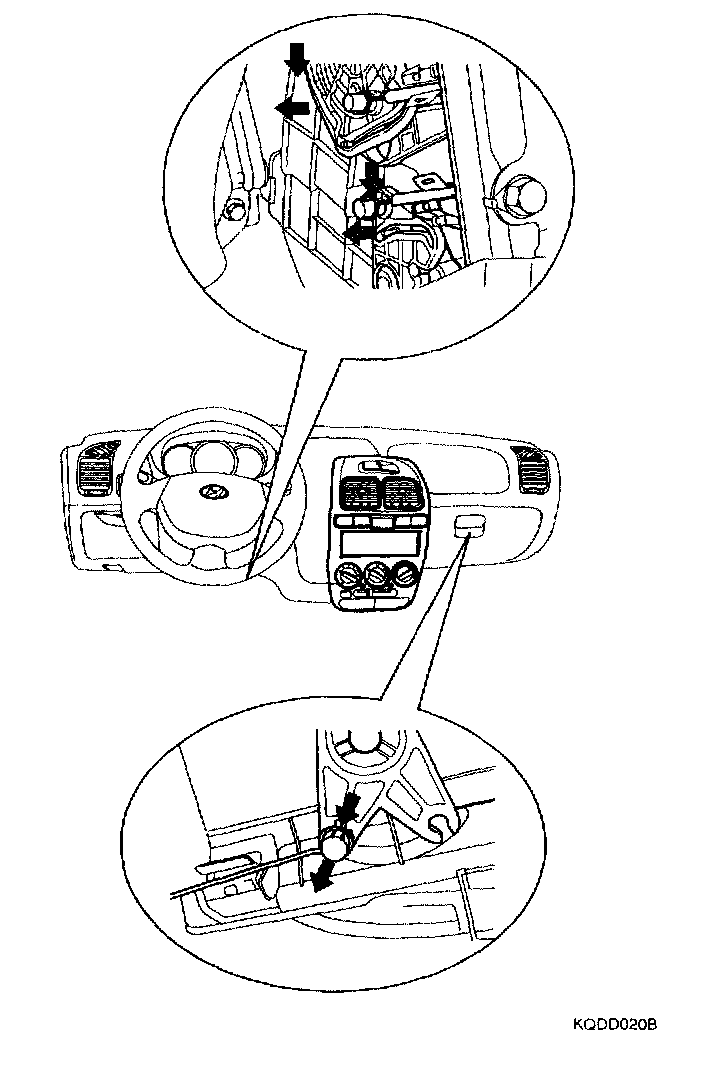 KQDD020B