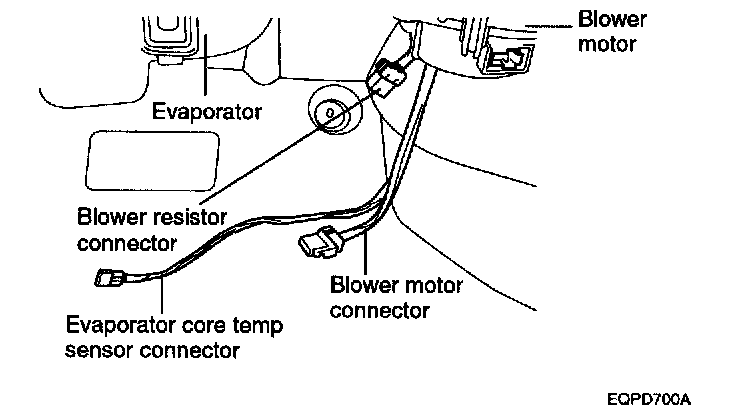 Blower motor

Evaporator

Blower resistor connector

Blower motor connector

Evaporator core temp sensor connector

EQPD700A