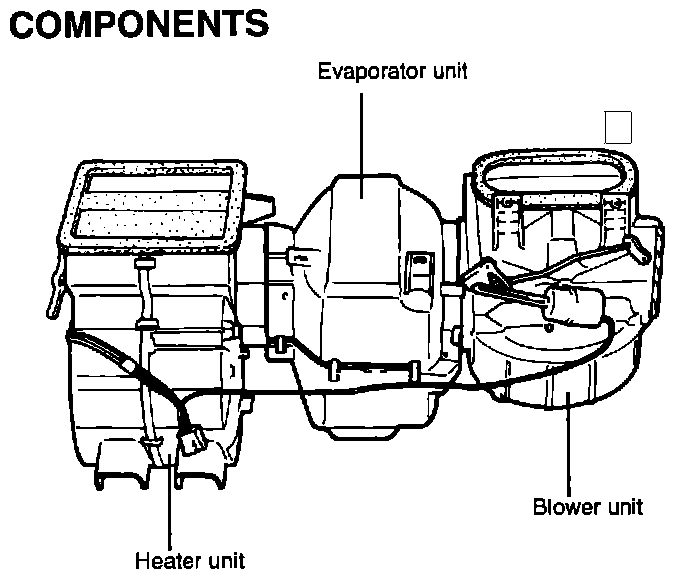 COMPONENTS

Evaporator unit

Blower unit

Heater unit