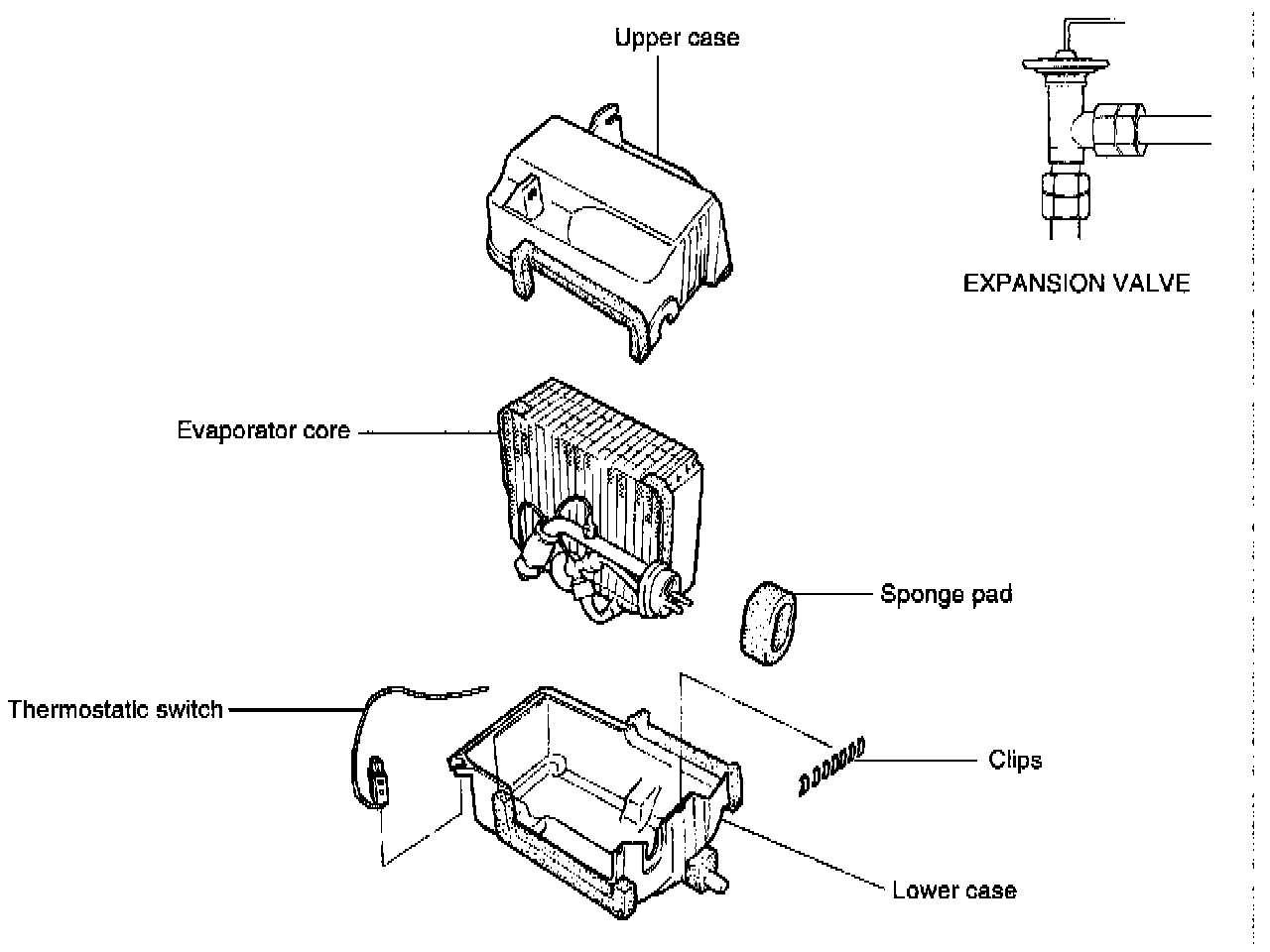 Upper case

EXPANSION VALVE

Evaporator core

Sponge pad

Thermostatic switch

Clips

Lower case