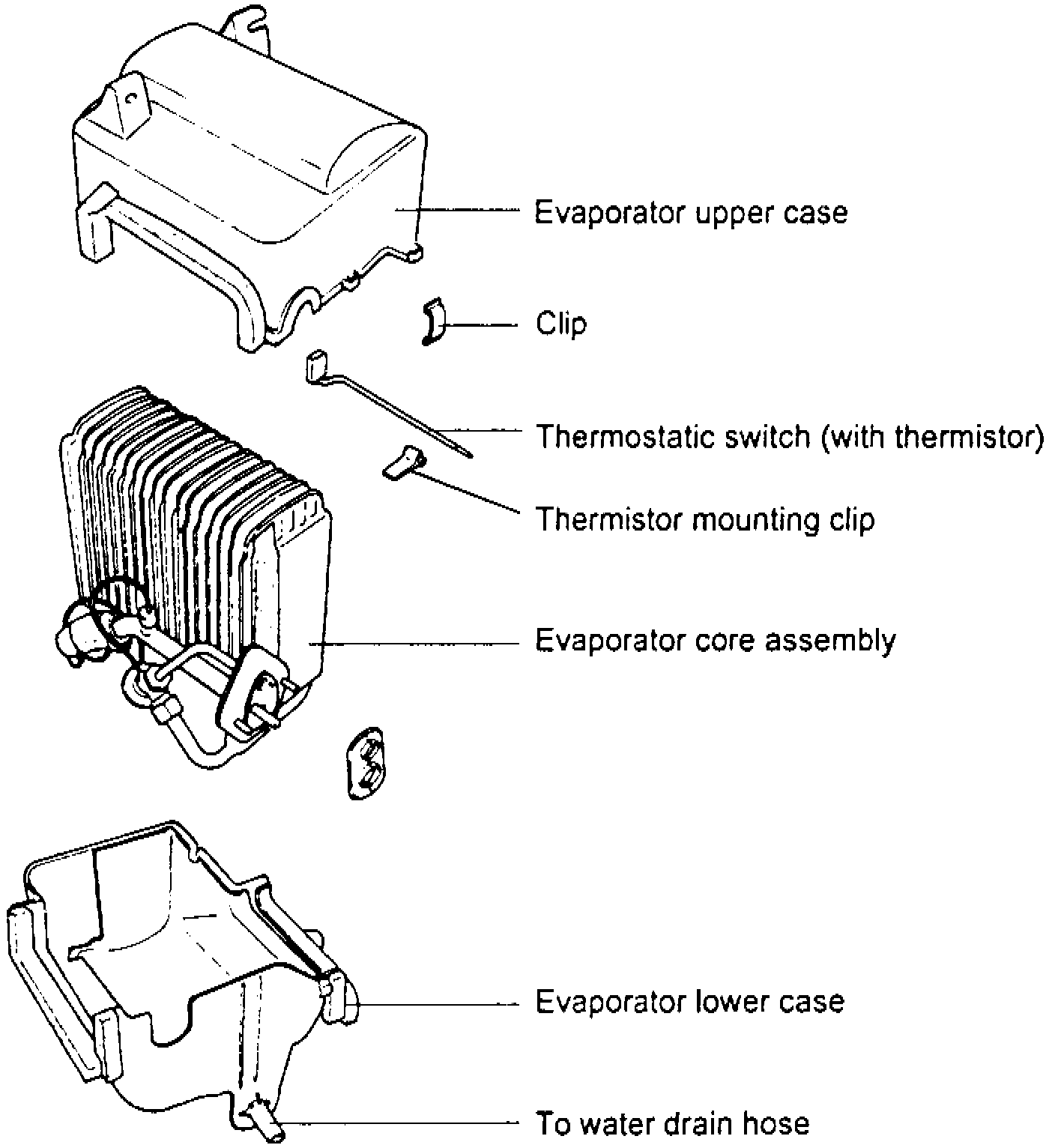 Evaporator upper case

Clip

Thermostatic switch (with thermistor)

Thermistor mounting clip

Evaporator core assembly

Evaporator lower case

To water drain hose