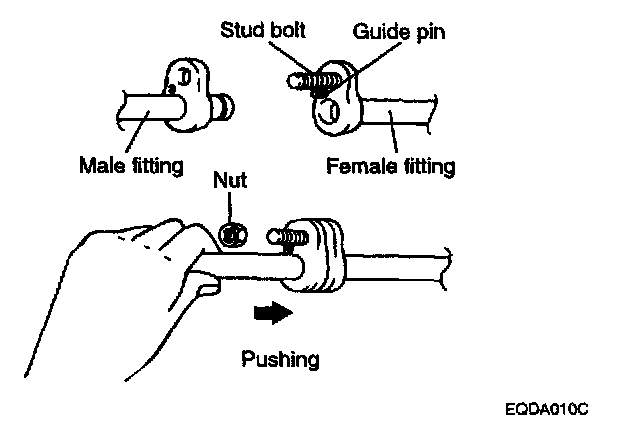 Stud bolt
Guide pin
Male fitting
Female fitting
Nut
Pushing
EQDA010C