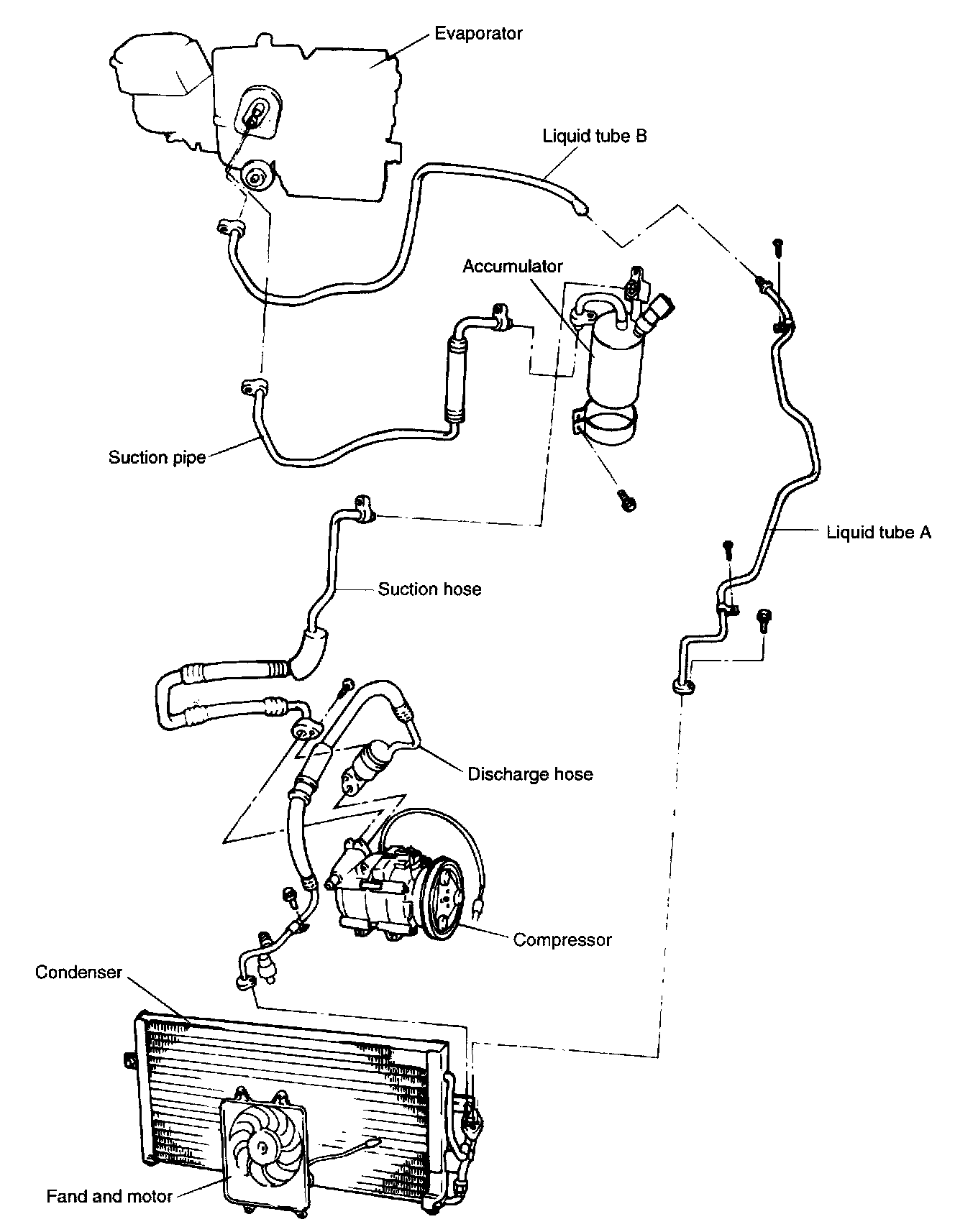 Evaporator

Liquid tube B

Accumulator

Suction pipe

Liquid tube A

Suction hose

Discharge hose

Compressor

Condenser

Fand and motor