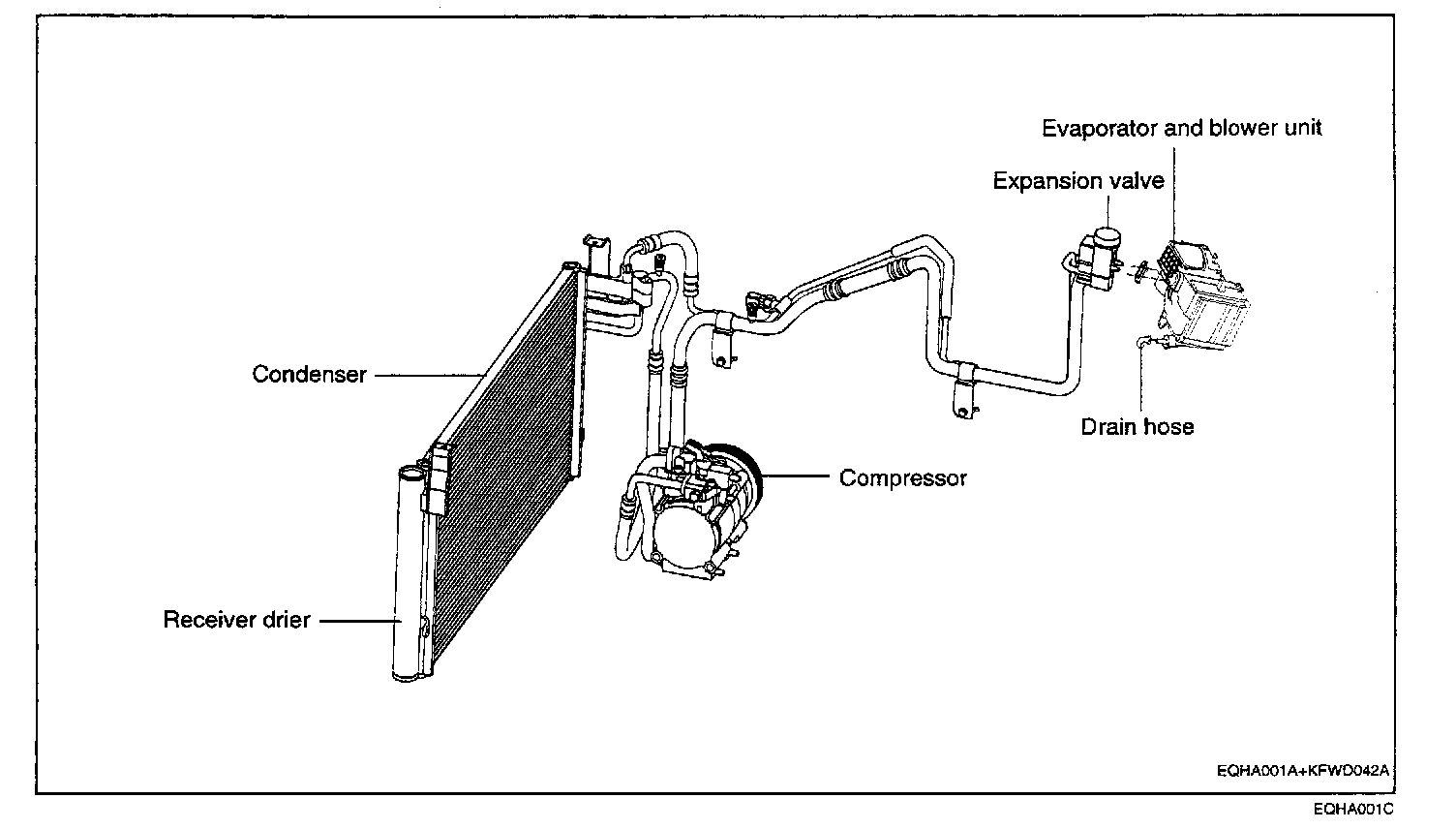 Evaporator and blower unit
Expansion valve
Condenser
Drain hose
Compressor
Receiver drier
EQHA001A+KFWD042A
EQHA001C