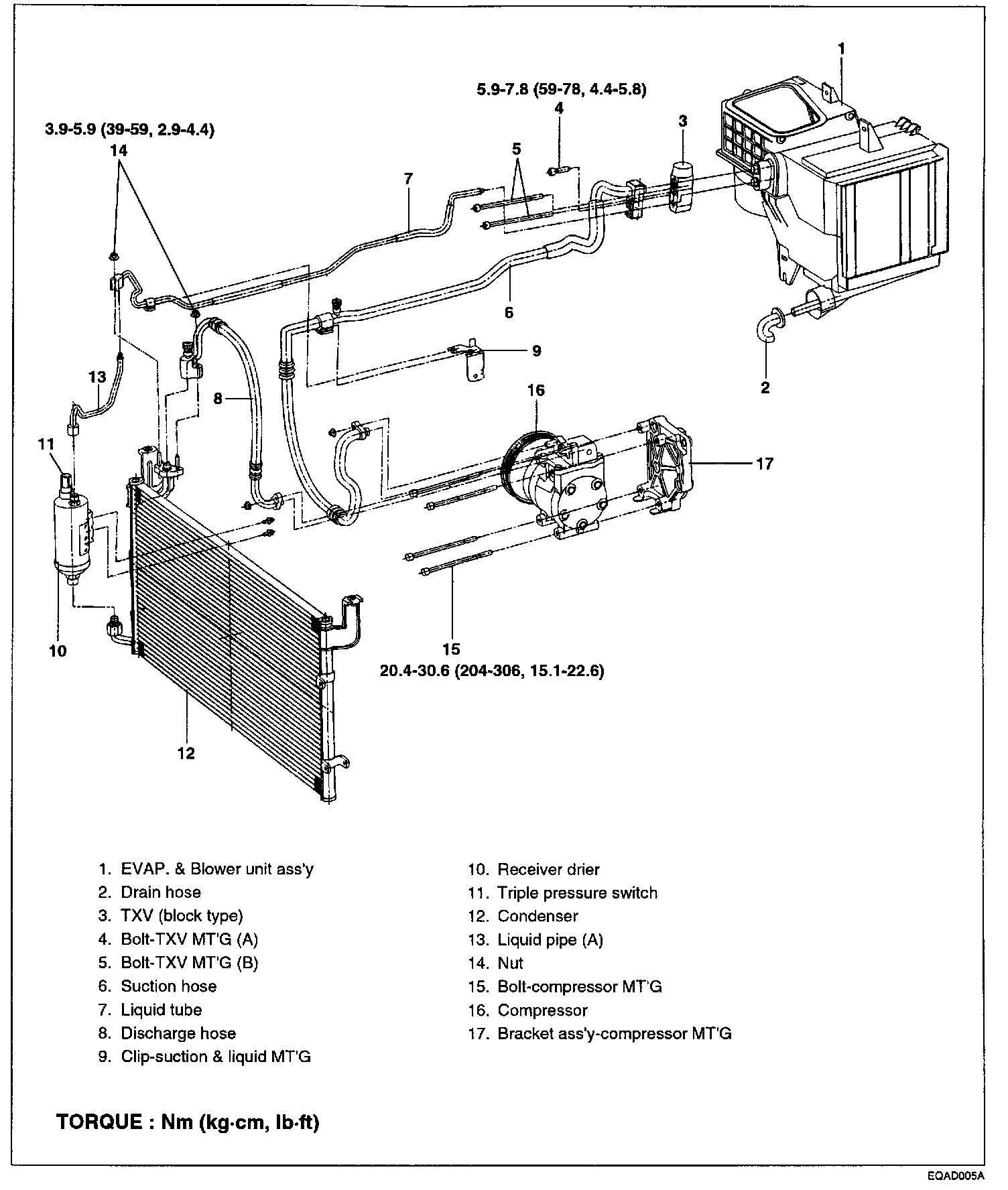 1

5.9-7.8 (59-78, 4.4-5.8)

4

3

3.9-5.9 (39-59, 2.9-4.4)

14

5

7

6

9

2

13

8

16

11

17

10

15

20.4-30.6 (204-306, 15.1-22.6)

12

1. EVAP. & Blower unit ass'y
2. Drain hose
3. TXV (block type)
4. Bolt-TXV MT'G (A)
5. Bolt-TXV MT'G (B)
6. Suction hose
7. Liquid tube
8. Discharge hose
9. Clip-suction & liquid MT'G

10. Receiver drier
11. Triple pressure switch
12. Condenser
13. Liquid pipe (A)
14. Nut
15. Bolt-compressor MT'G
16. Compressor
17. Bracket ass'y-compressor MT'G

TORQUE : Nm (kg·cm, lb·ft)

EQAD005A