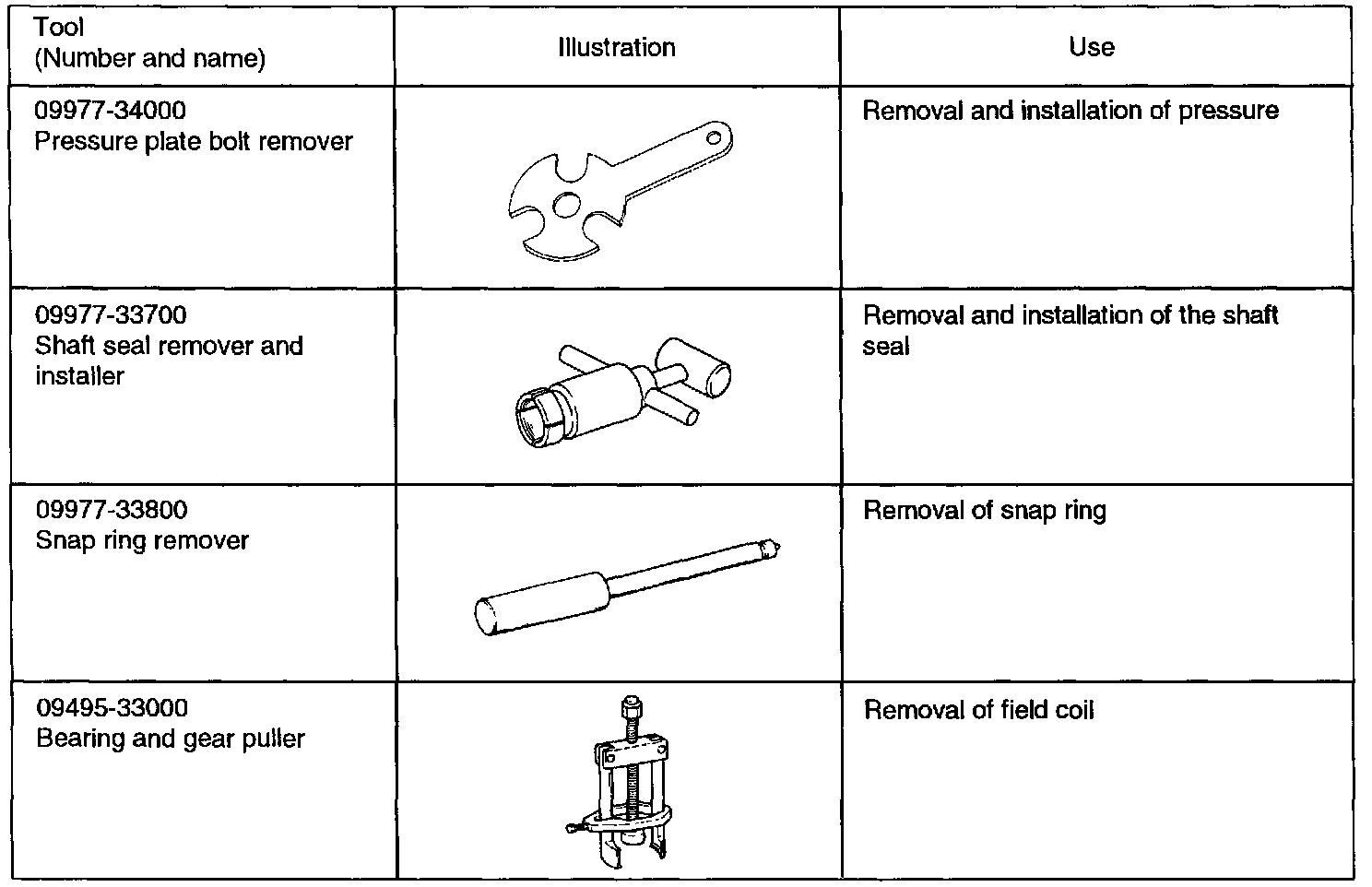 | Tool (Number and name) | Illustration | Use |
|---|---|---|
| 09977-34000 Pressure plate bolt remover | | Removal and installation of pressure |
| 09977-33700 Shaft seal remover and installer | | Removal and installation of the shaft seal |
| 09977-33800 Snap ring remover | | Removal of snap ring |
| 09495-33000 Bearing and gear puller | | Removal of field coil |