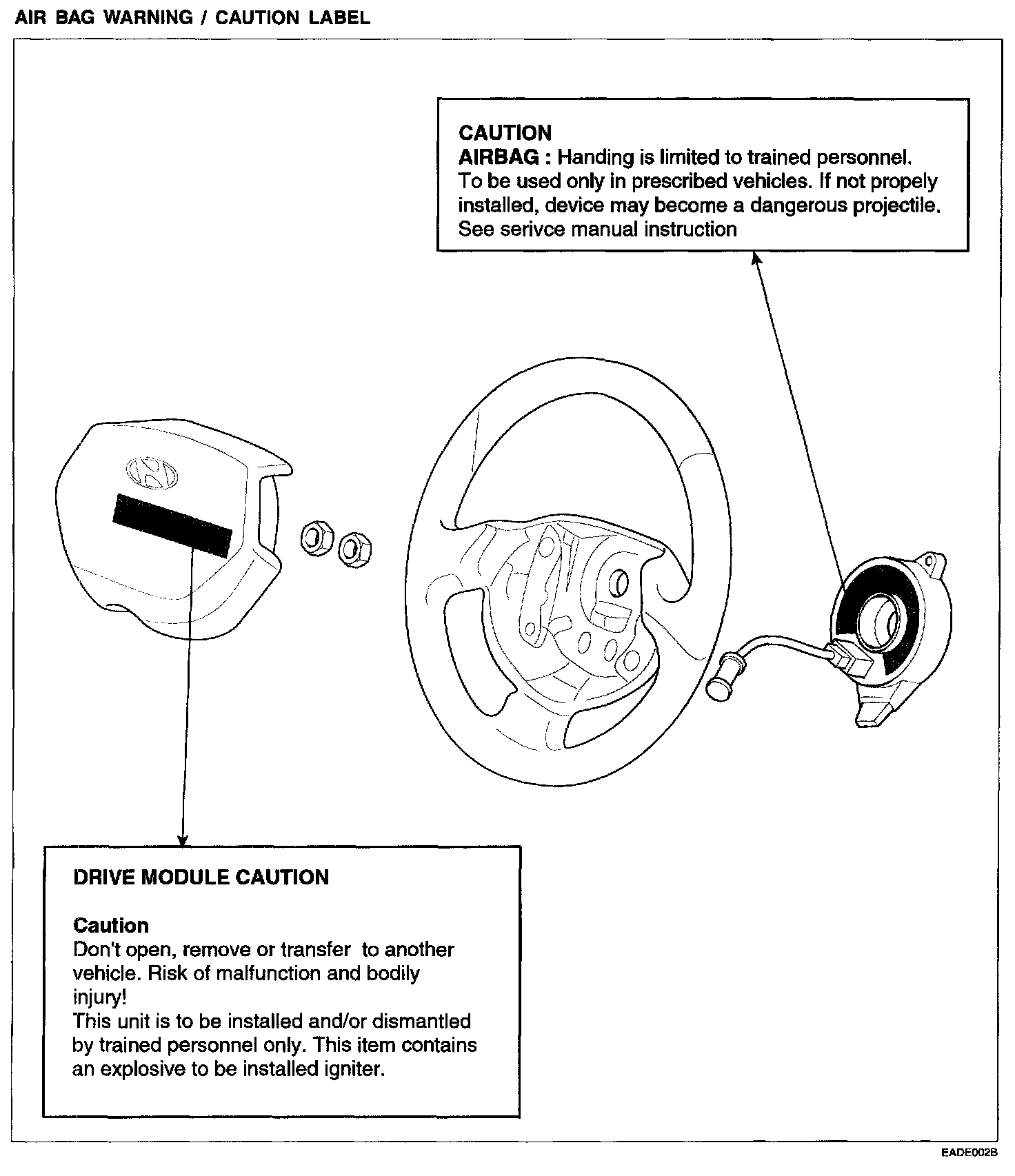 AIR BAG WARNING / CAUTION LABEL

CAUTION
AIRBAG : Handing is limited to trained personnel. To be used only in prescribed vehicles. If not propely installed, device may become a dangerous projectile. See serivce manual instruction

DRIVE MODULE CAUTION

Caution
Don't open, remove or transfer to another vehicle. Risk of malfunction and bodily injury!
This unit is to be installed and/or dismantled by trained personnel only. This item contains an explosive to be installed igniter.

EADE002B