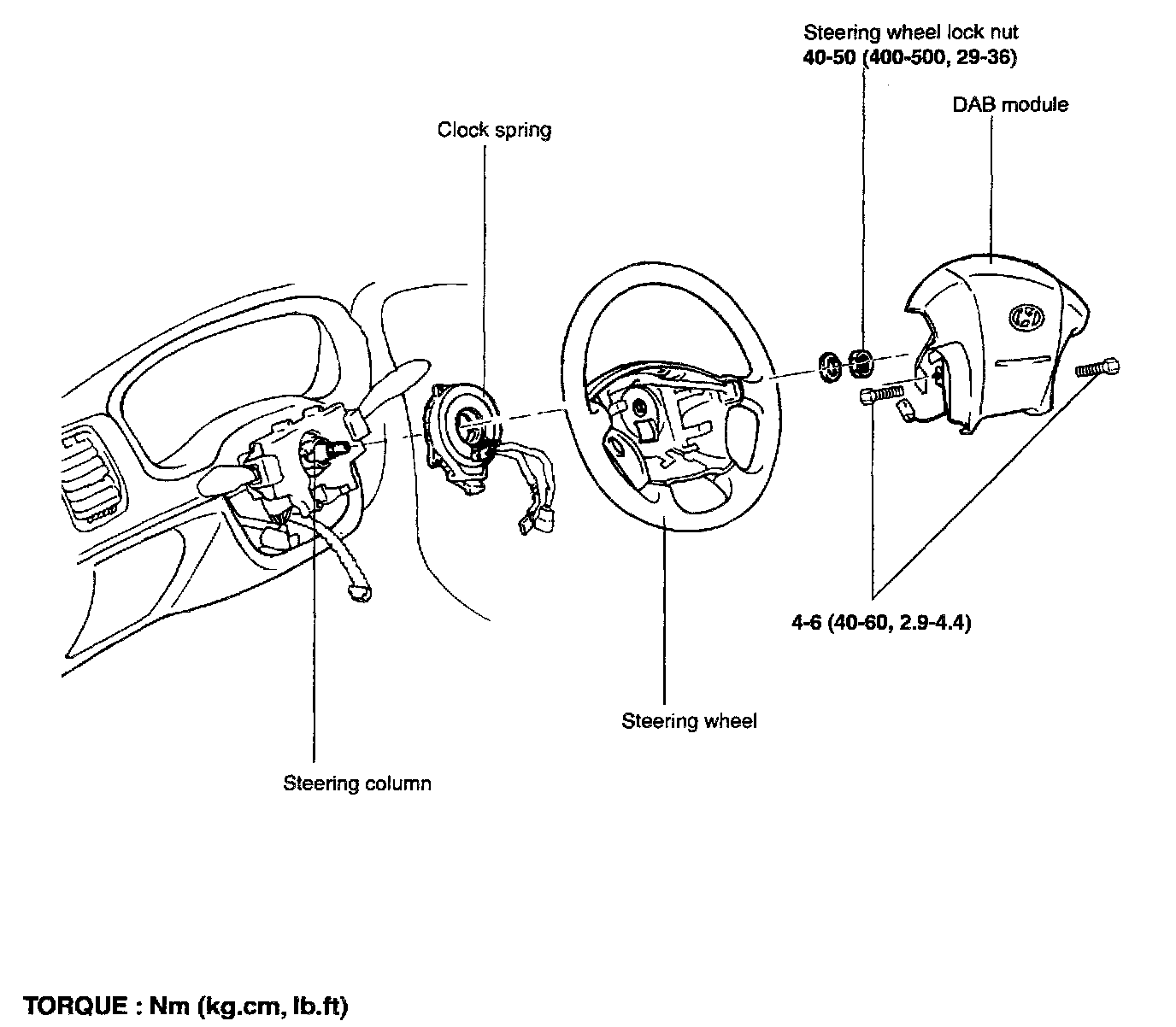 Steering wheel lock nut
40-50 (400-500, 29-36)

DAB module

Clock spring

4-6 (40-60, 2.9-4.4)

Steering wheel

Steering column

TORQUE : Nm (kg.cm, lb.ft)