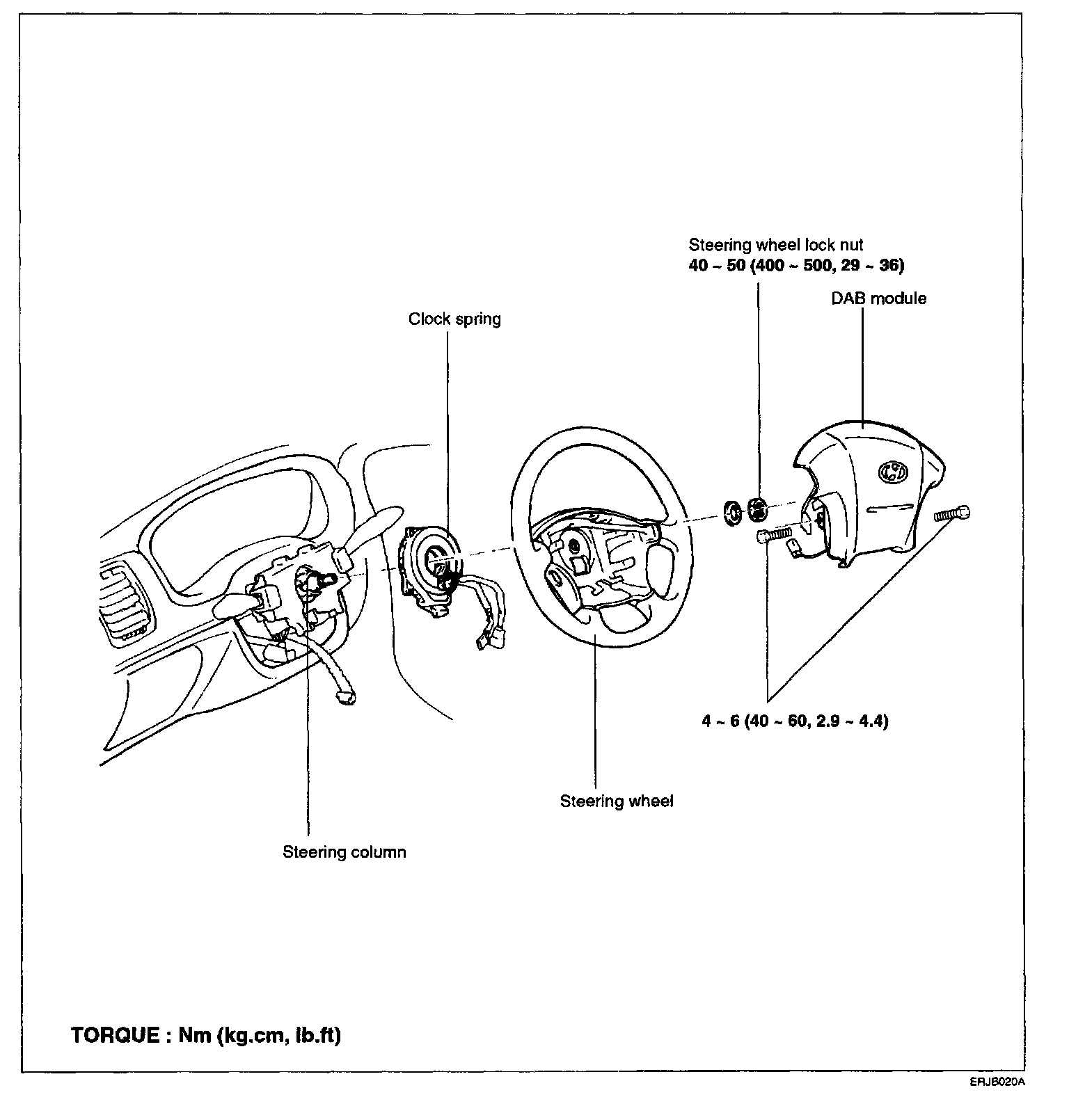 Steering wheel lock nut
40 ~ 50 (400 ~ 500, 29 ~ 36)

DAB module

Clock spring

4 ~ 6 (40 ~ 60, 2.9 ~ 4.4)

Steering wheel

Steering column

TORQUE : Nm (kg.cm, lb.ft)

ERJB020A