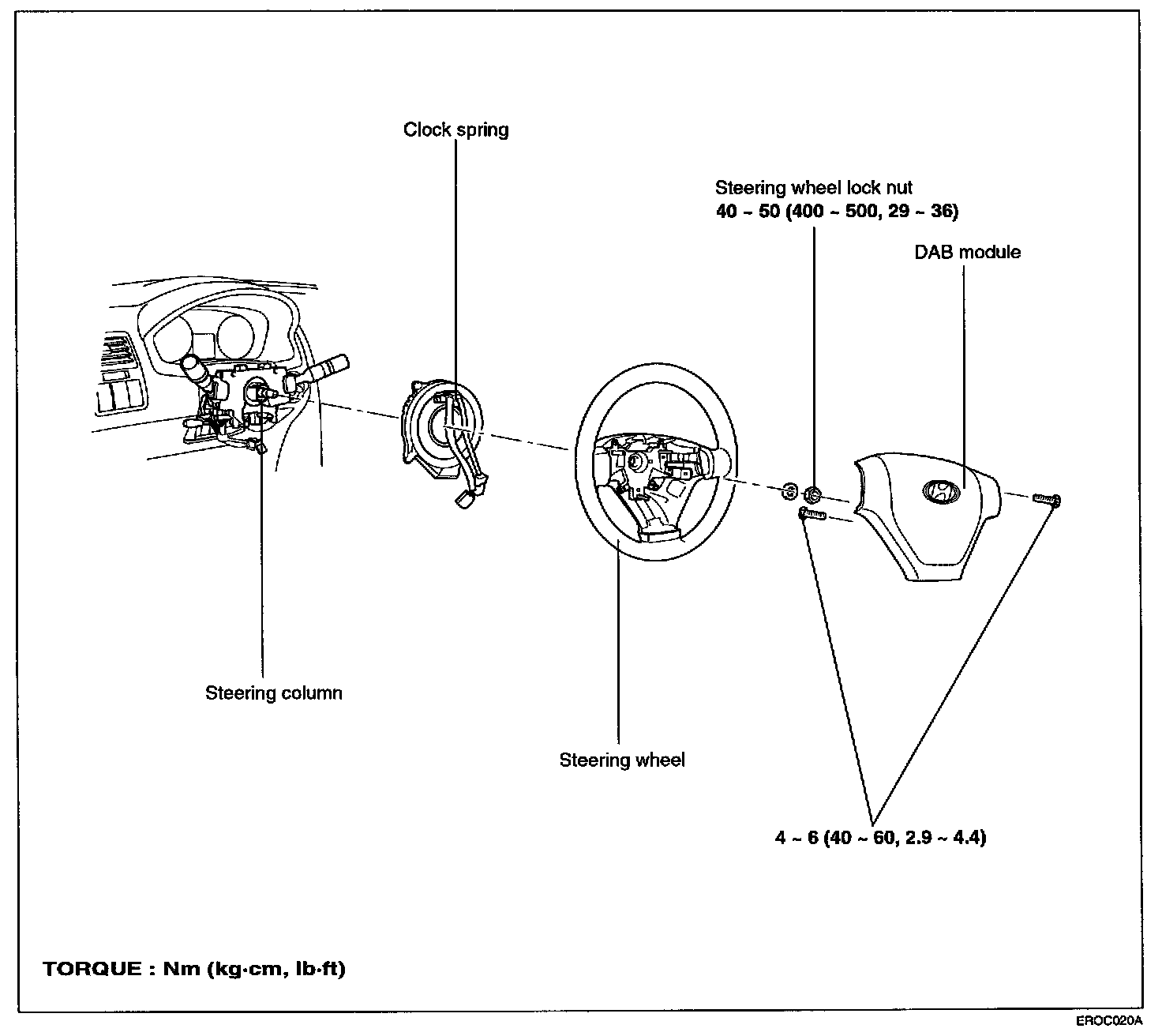 Clock spring

Steering wheel lock nut
40 ~ 50 (400 ~ 500, 29 ~ 36)

DAB module

Steering column

Steering wheel

4 ~ 6 (40 ~ 60, 2.9 ~ 4.4)

TORQUE : Nm (kg·cm, lb·ft)

EROC020A