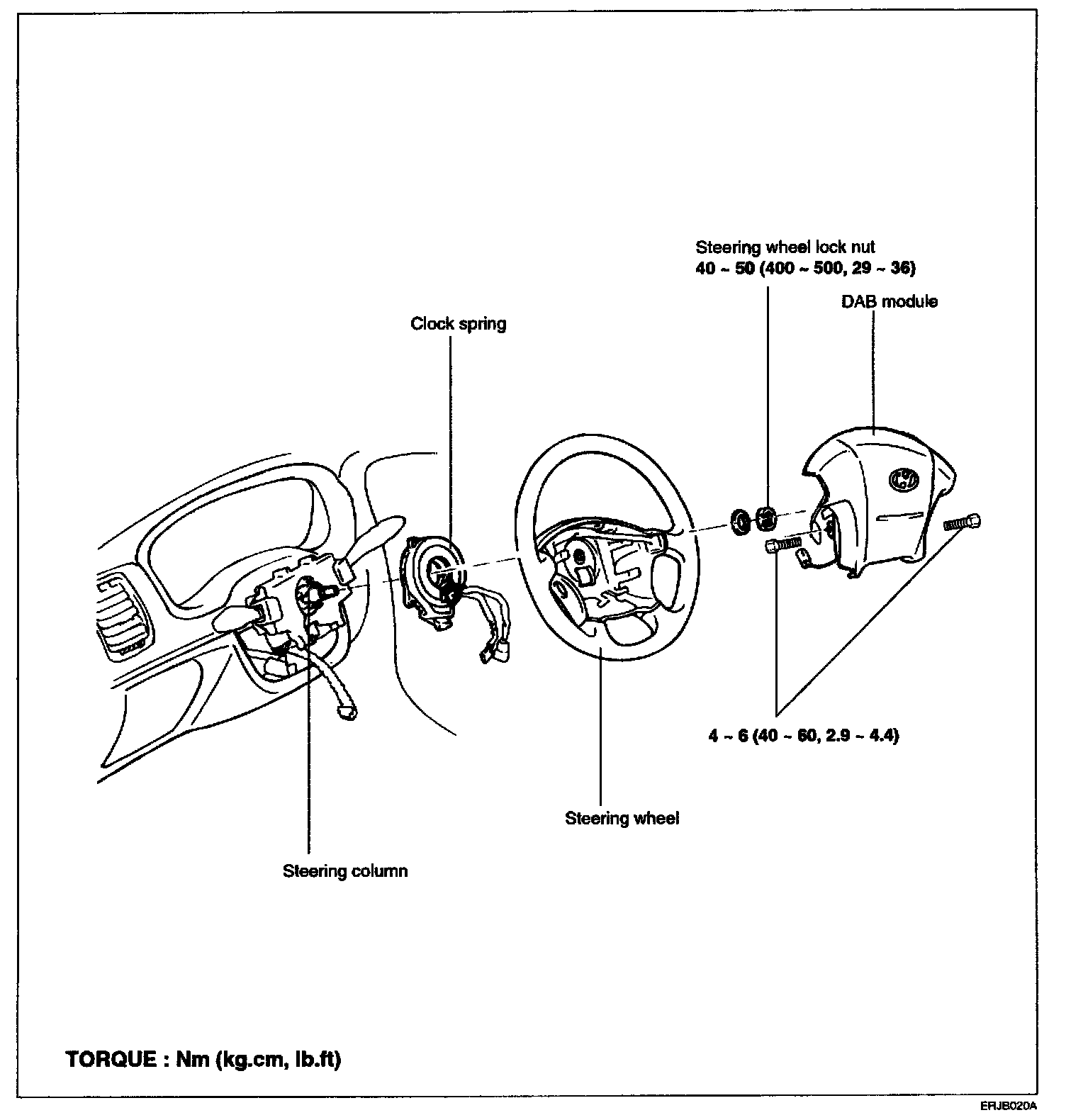 Steering wheel lock nut
40 ~ 50 (400 ~ 500, 29 ~ 36)

DAB module

Clock spring

4 ~ 6 (40 ~ 60, 2.9 ~ 4.4)

Steering wheel

Steering column

TORQUE : Nm (kg.cm, lb.ft)

ERJB020A