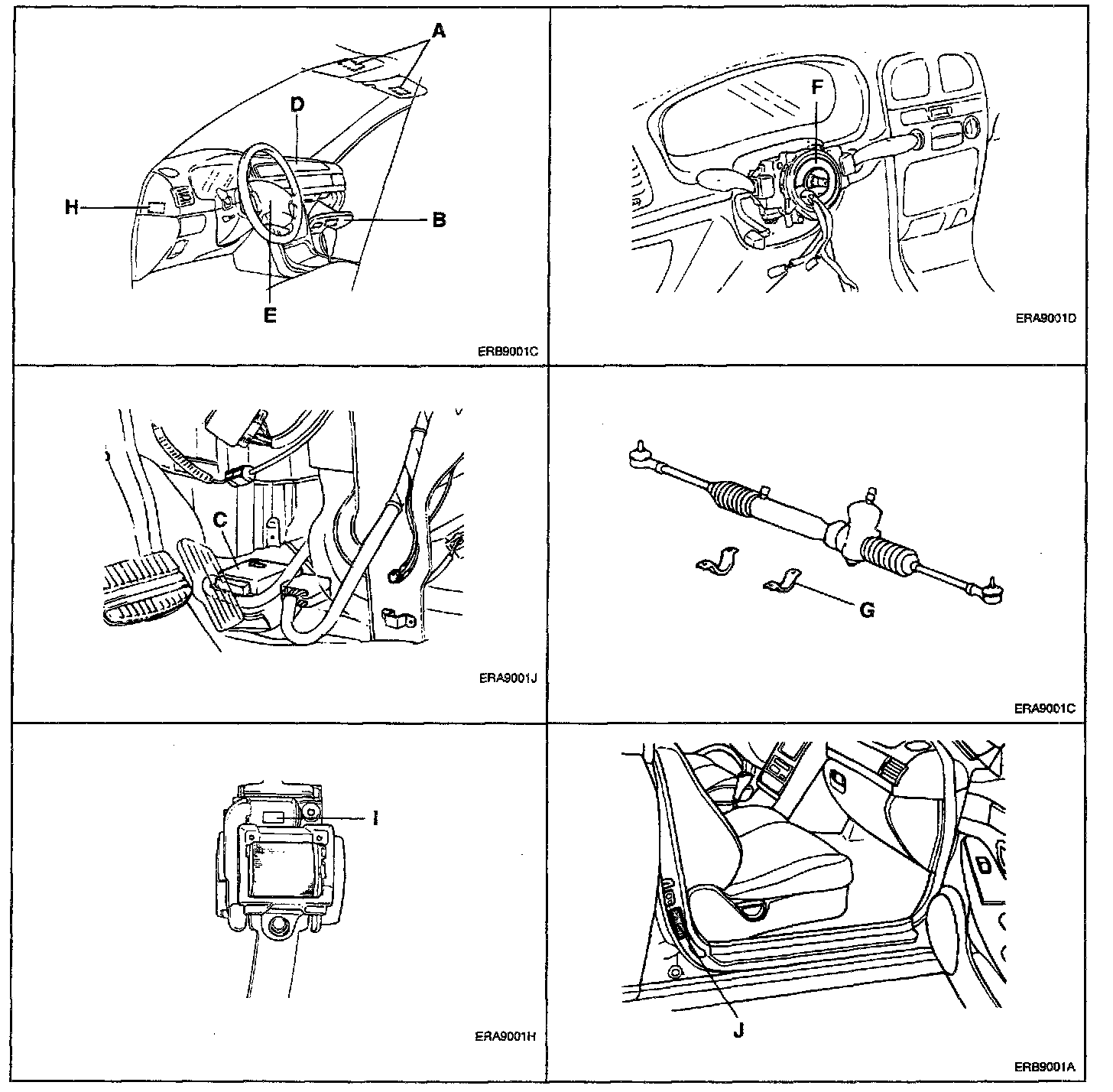 A
D
H
B
E
ERB9001C

F
ERA9001D

C
ERA9001J

G
ERA9001C

I
ERA9001H

J
ERB9001A