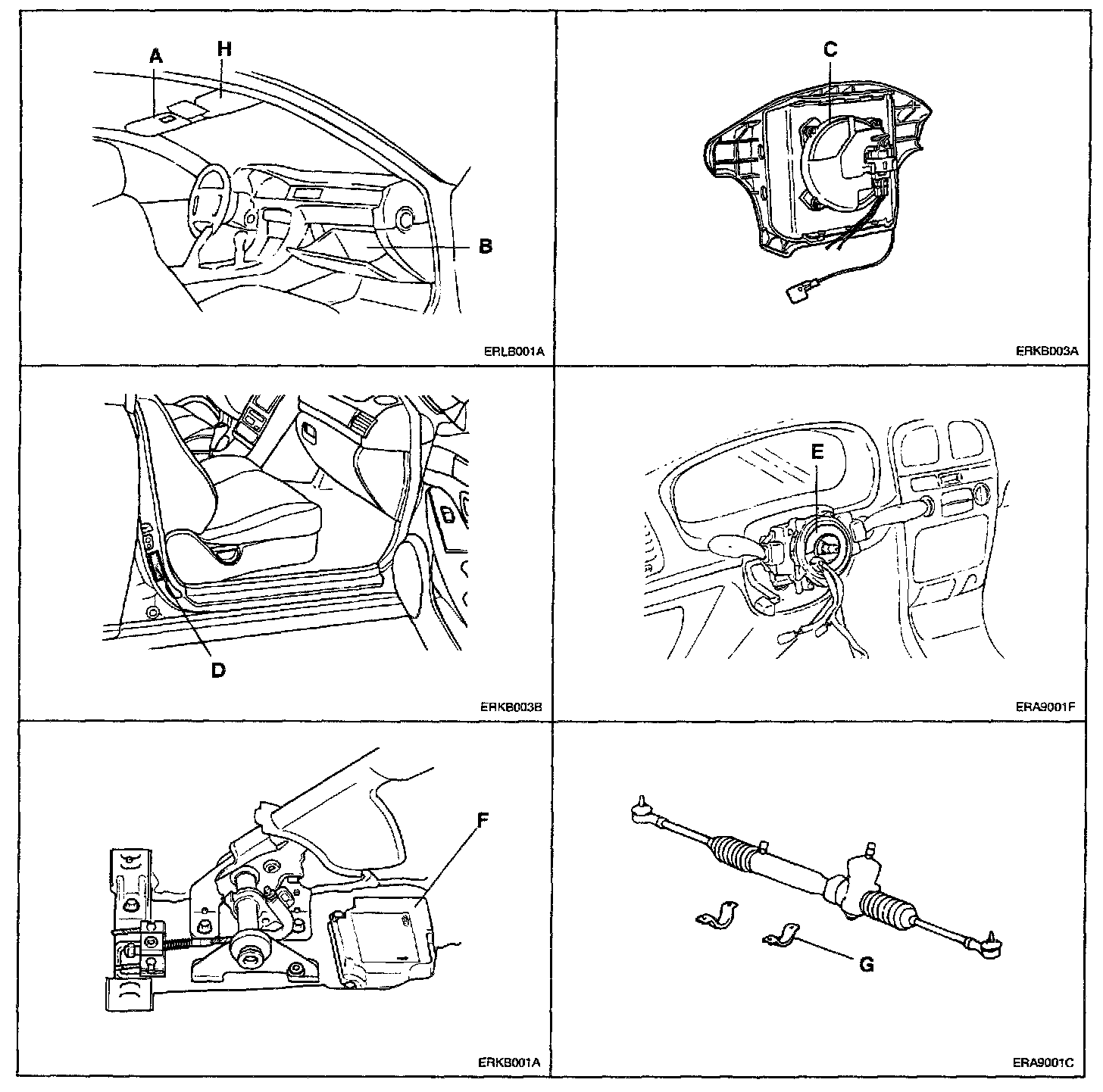 A
H
B
ERLB001A

C
ERKB003A

D
ERKB003B

E
ERA9001F

F
ERKB001A

G
ERA9001C