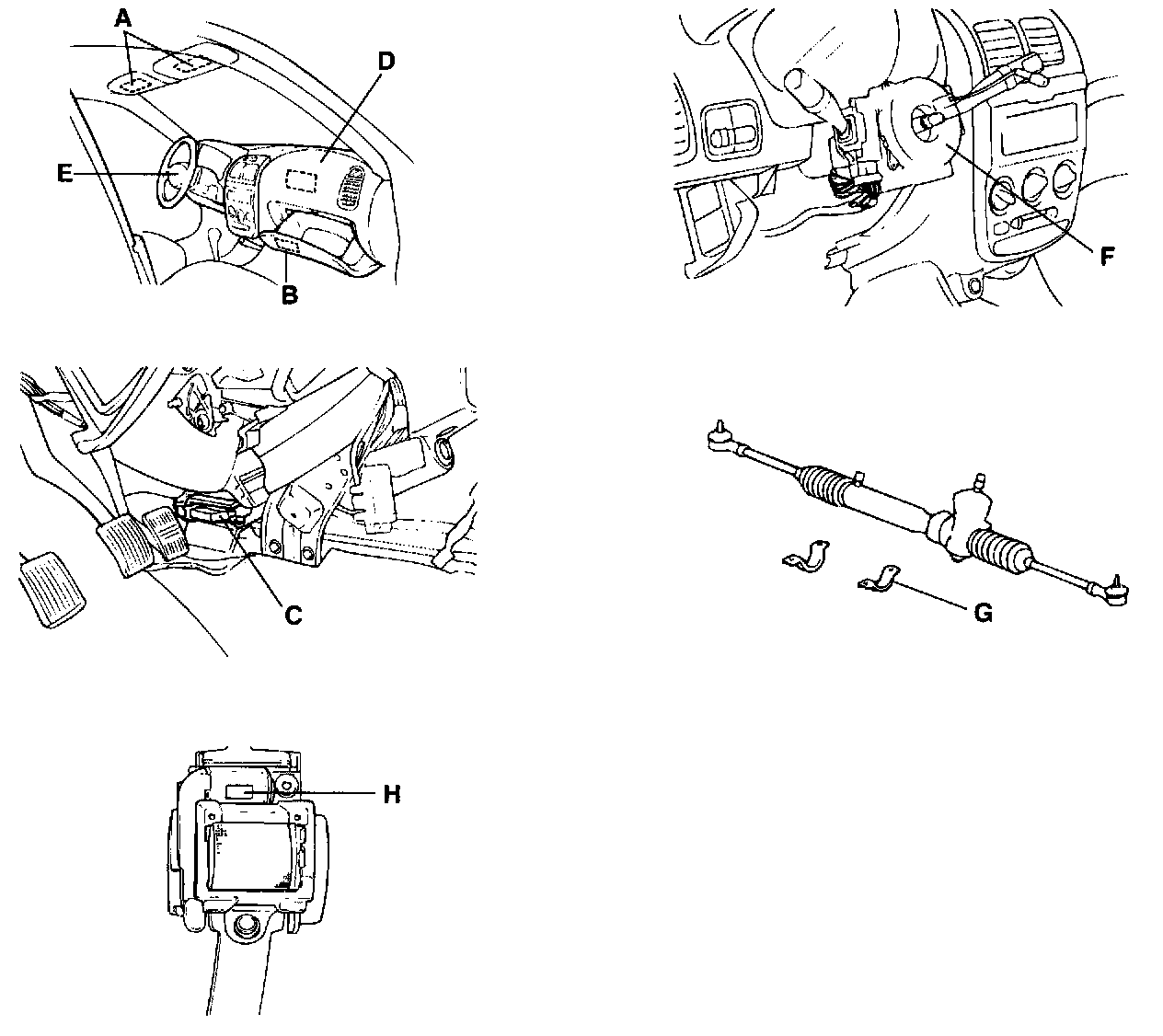 A
D
E
B
F
C
G
H