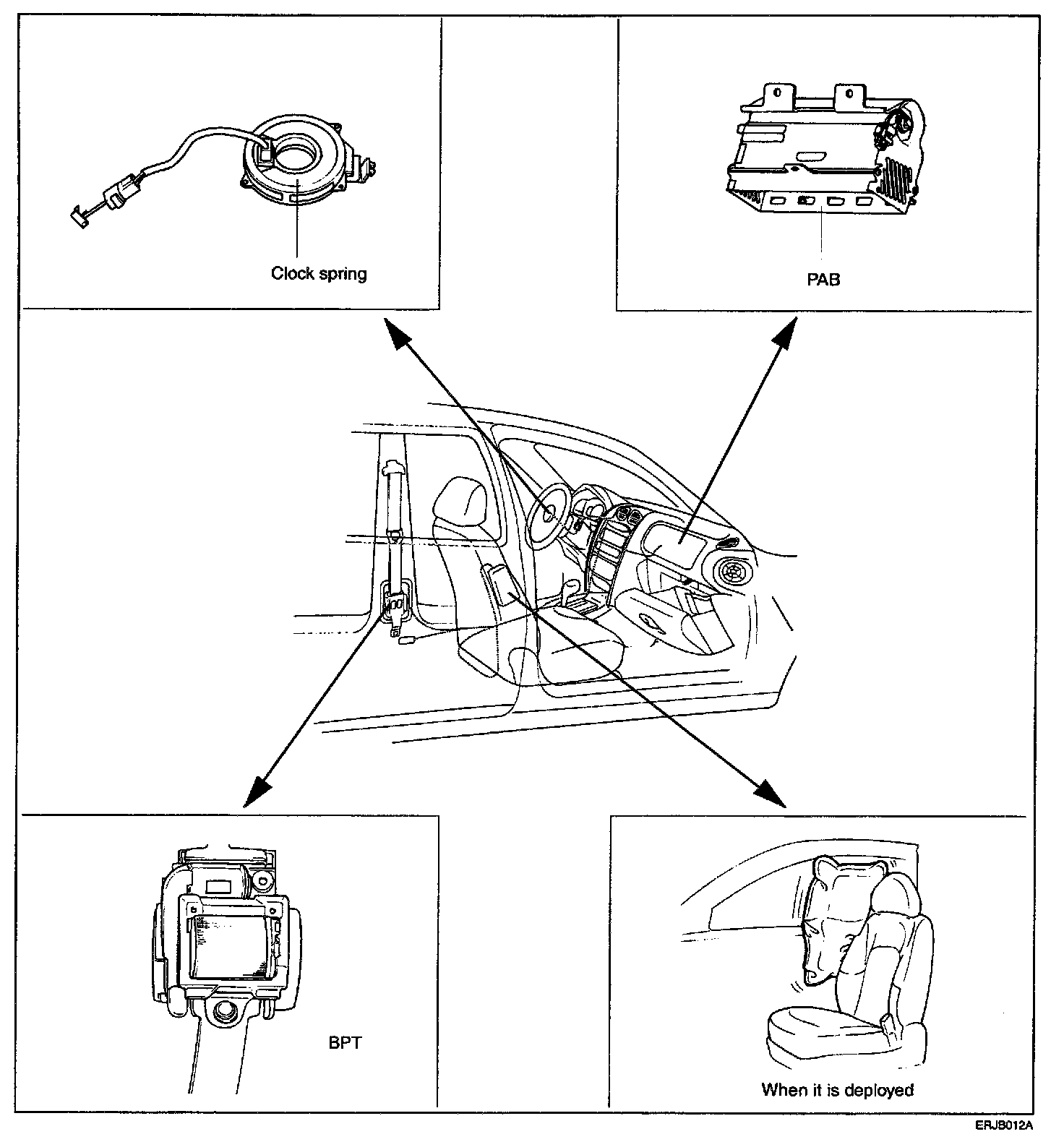 Clock spring

PAB

BPT

When it is deployed

ERJB012A