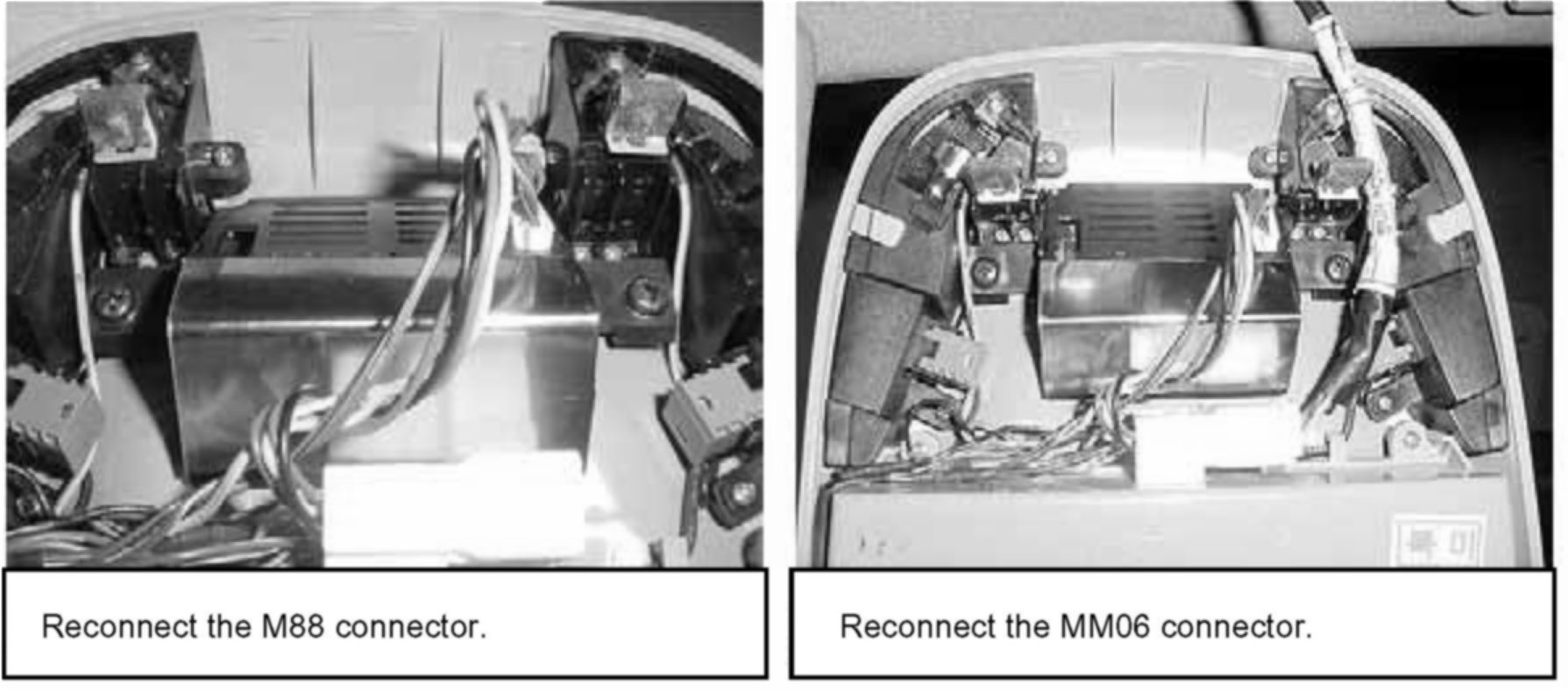 Reconnect the M88 connector.

Reconnect the MM06 connector.