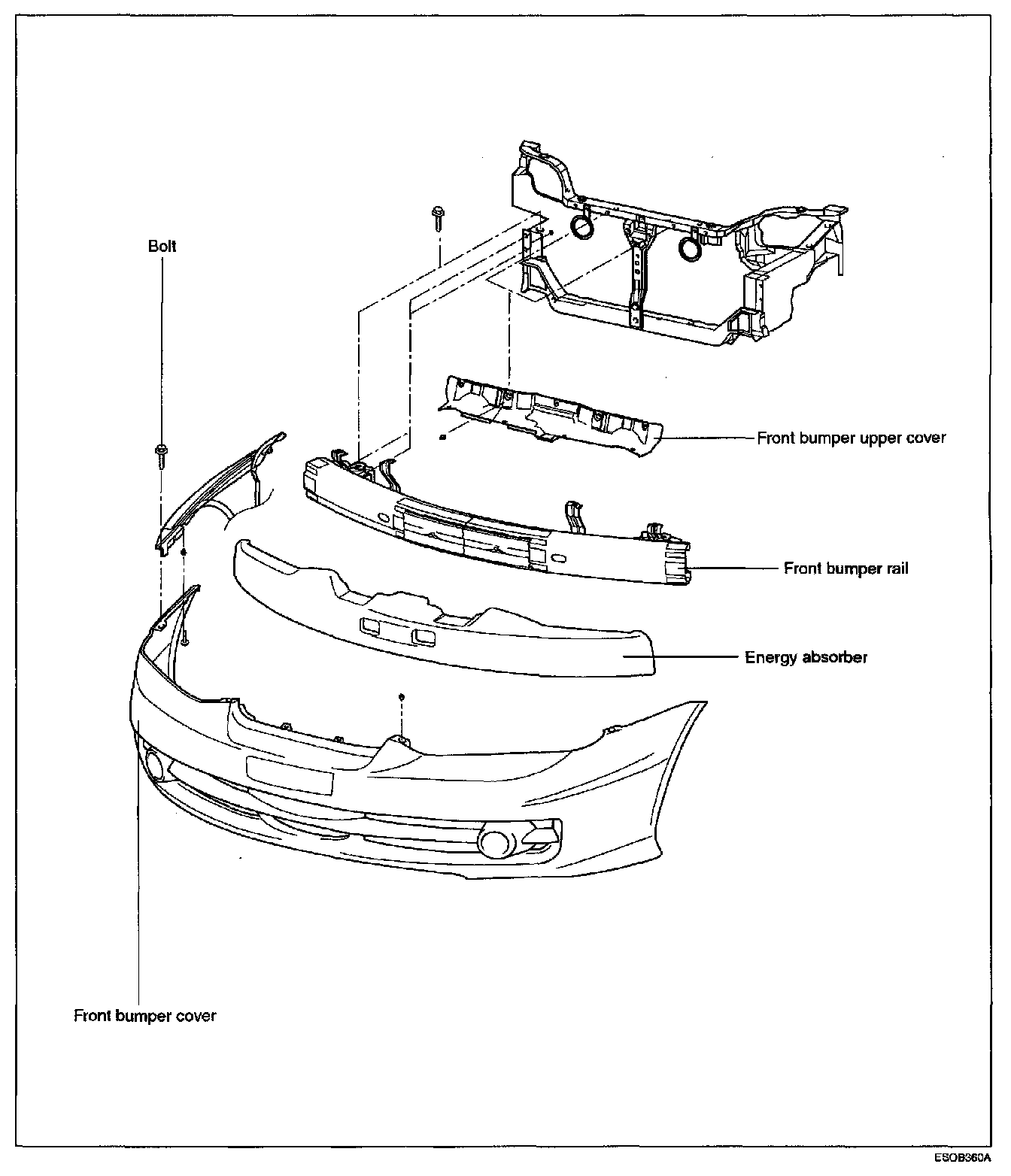 Bolt

Front bumper upper cover

Front bumper rail

Energy absorber

Front bumper cover

ESOB360A