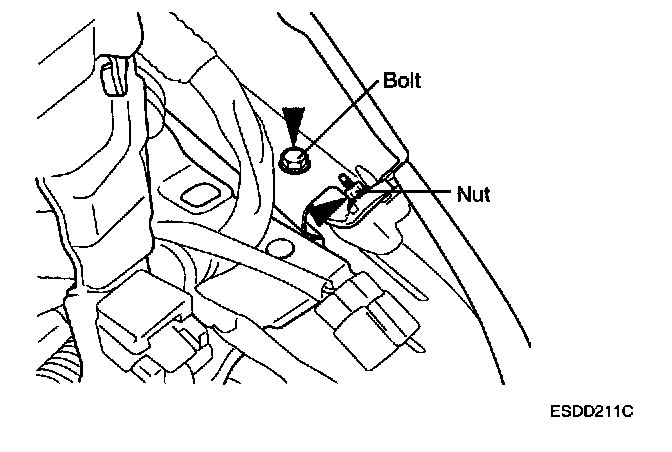 Bolt

Nut

ESDD211C