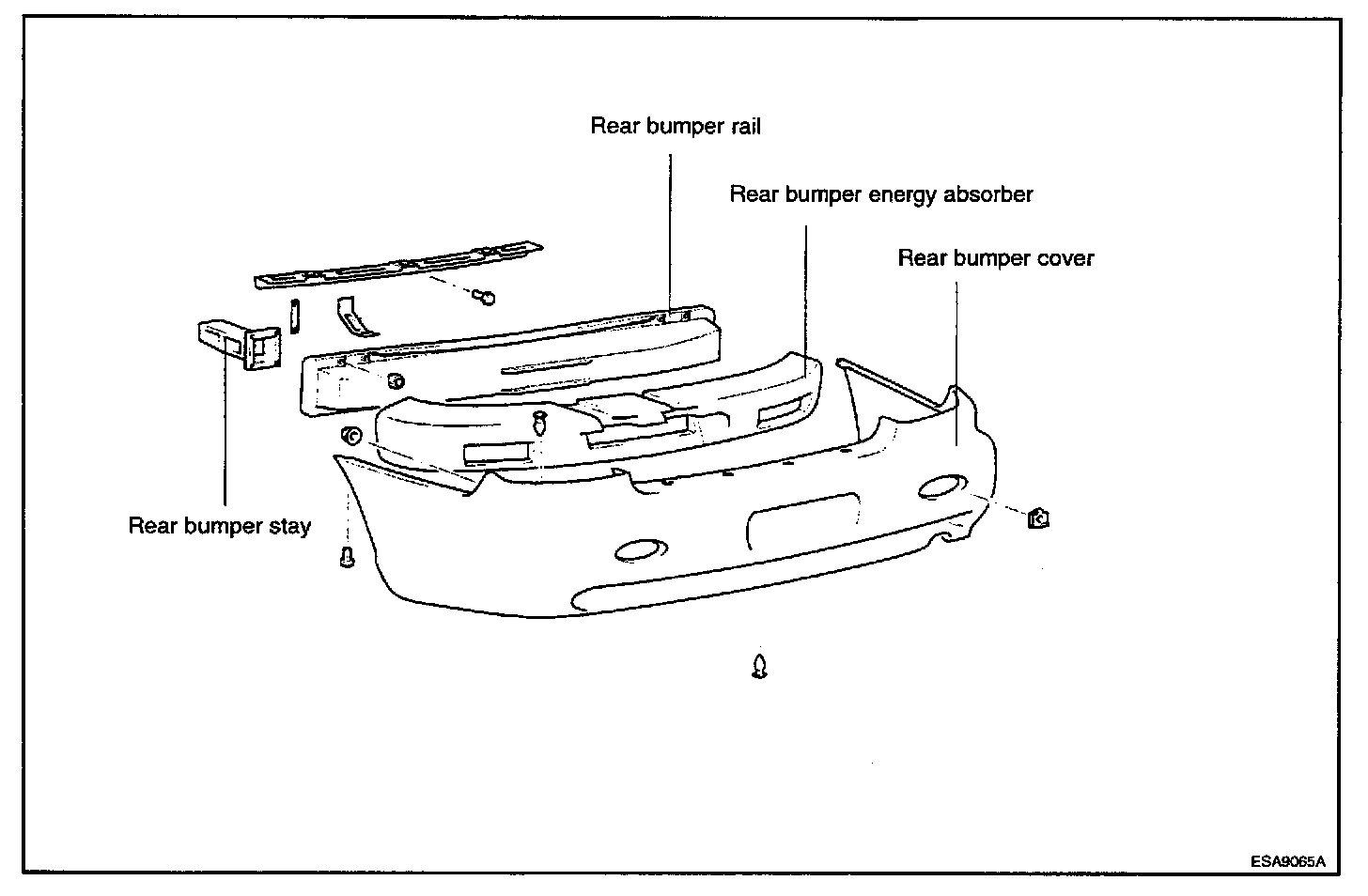 Rear bumper rail

Rear bumper energy absorber

Rear bumper cover

Rear bumper stay

ESA9065A