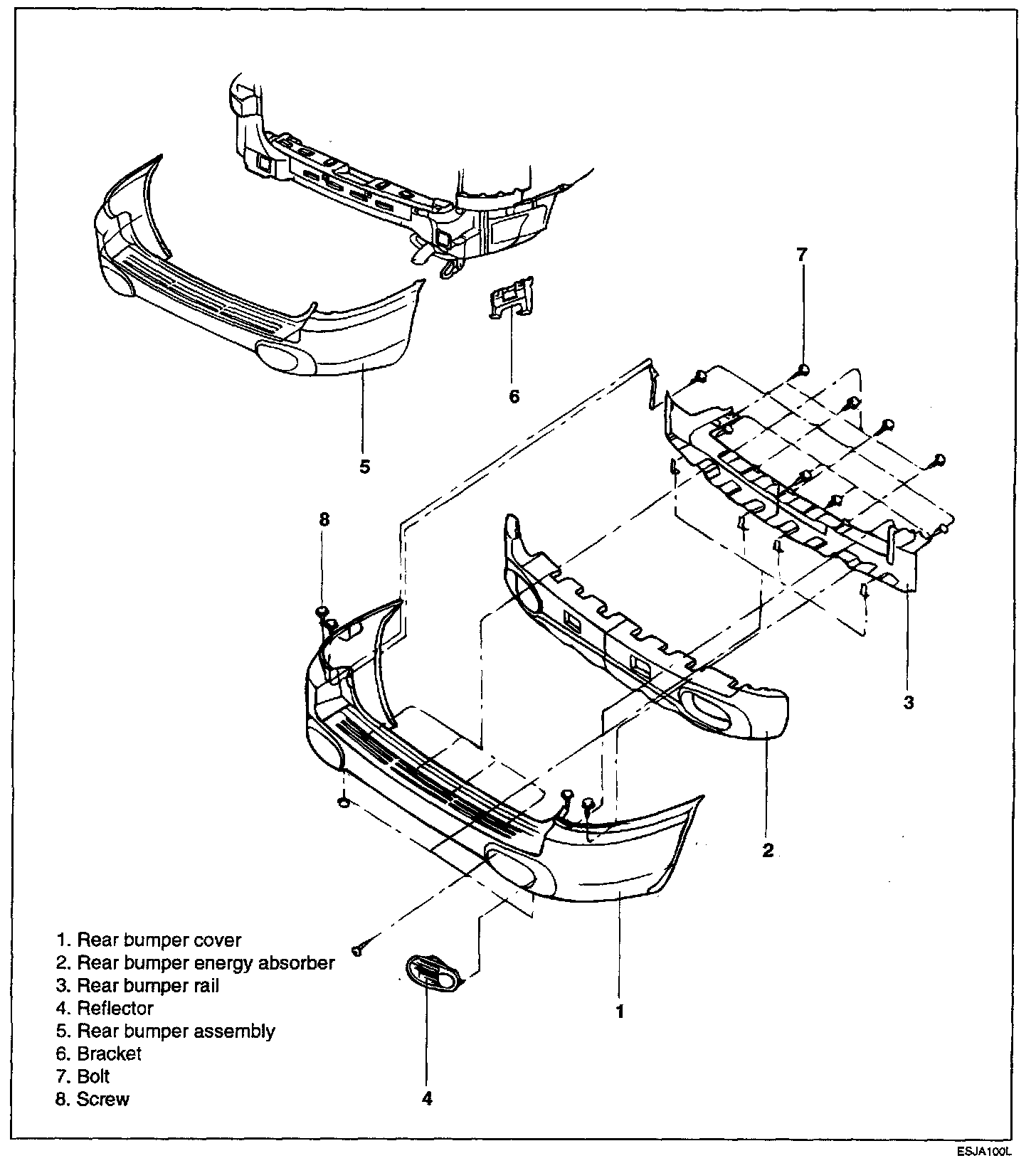 7

6

5

8

3

2

1

4

1. Rear bumper cover
2. Rear bumper energy absorber
3. Rear bumper rail
4. Reflector
5. Rear bumper assembly
6. Bracket
7. Bolt
8. Screw

ESJA100L