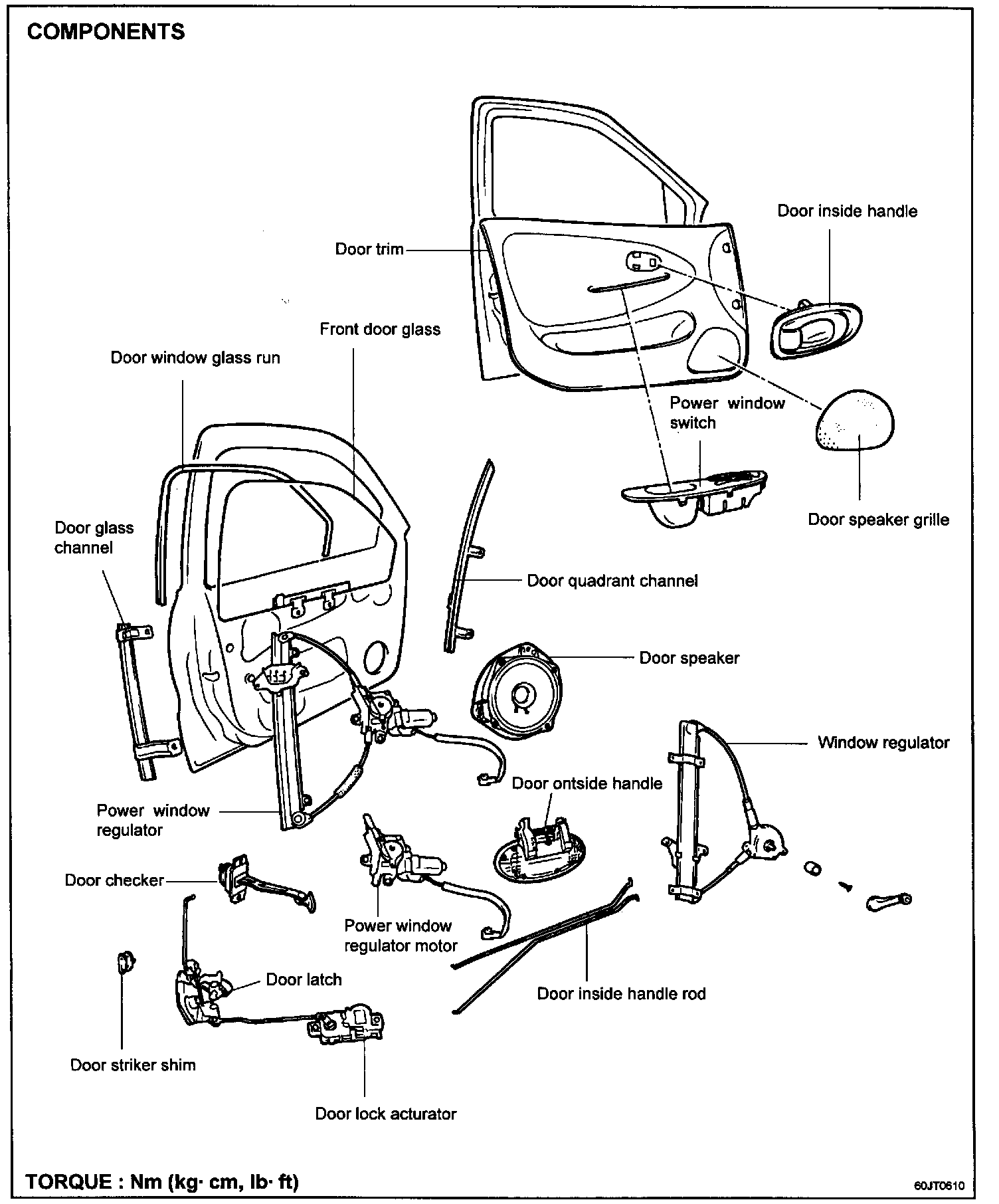 COMPONENTS

Door inside handle

Door trim

Front door glass

Door window glass run

Power window switch

Door speaker grille

Door glass channel

Door quadrant channel

Door speaker

Window regulator

Door ontside handle

Power window regulator

Door checker

Power window regulator motor

Door latch

Door inside handle rod

Door striker shim

Door lock acturator

TORQUE : Nm (kg· cm, lb· ft)

60JT0610