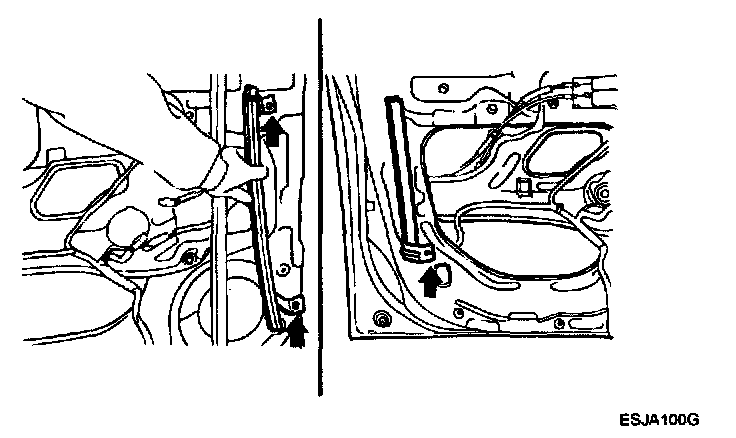 ESJA100G