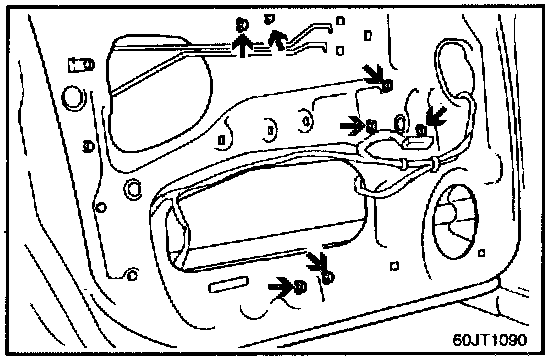 60JT1090