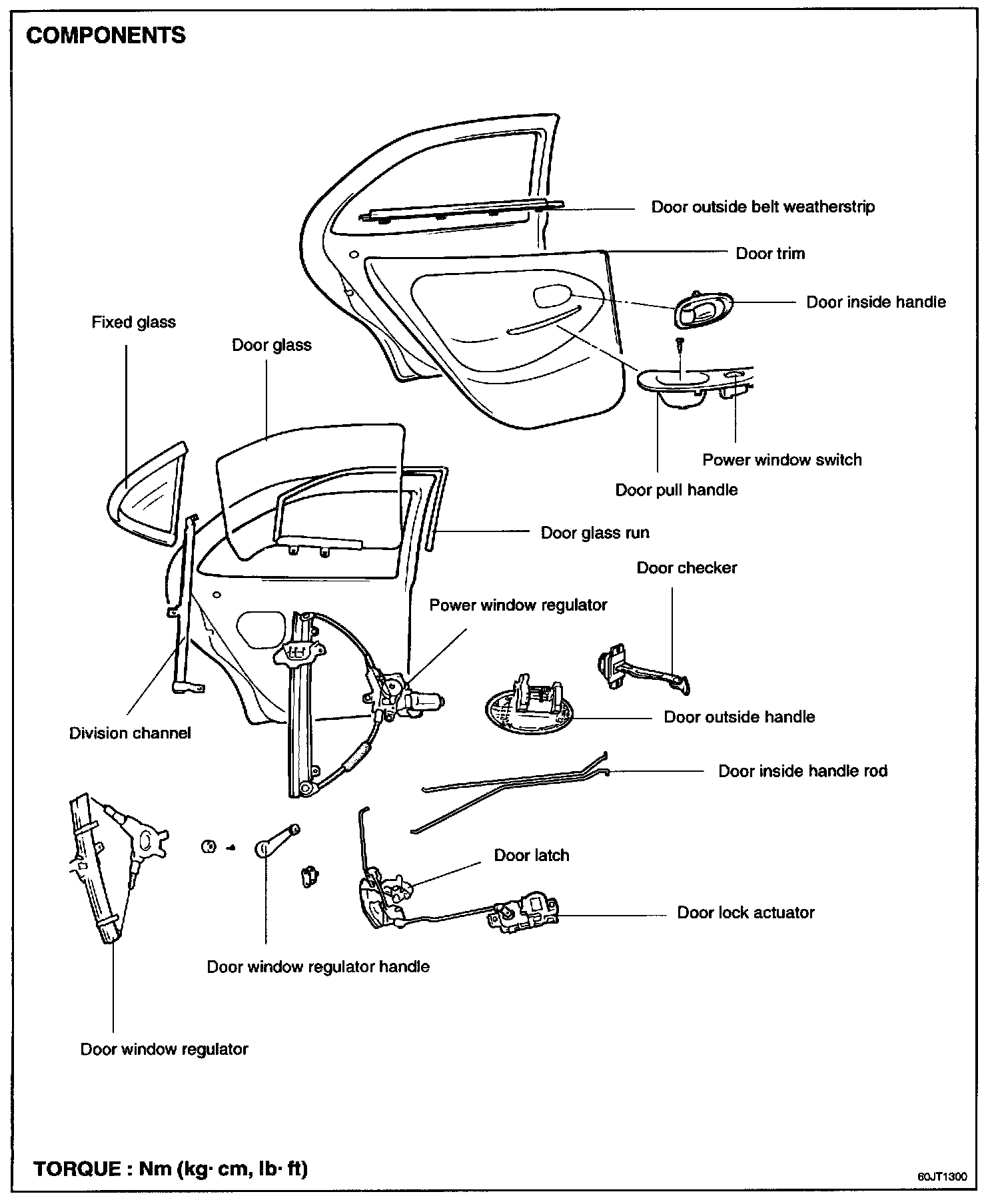 COMPONENTS

Door outside belt weatherstrip

Door trim

Door inside handle

Fixed glass

Door glass

Power window switch

Door pull handle

Door glass run

Door checker

Power window regulator

Door outside handle

Division channel

Door inside handle rod

Door latch

Door lock actuator

Door window regulator handle

Door window regulator

TORQUE : Nm (kg· cm, lb· ft)

60JT1300