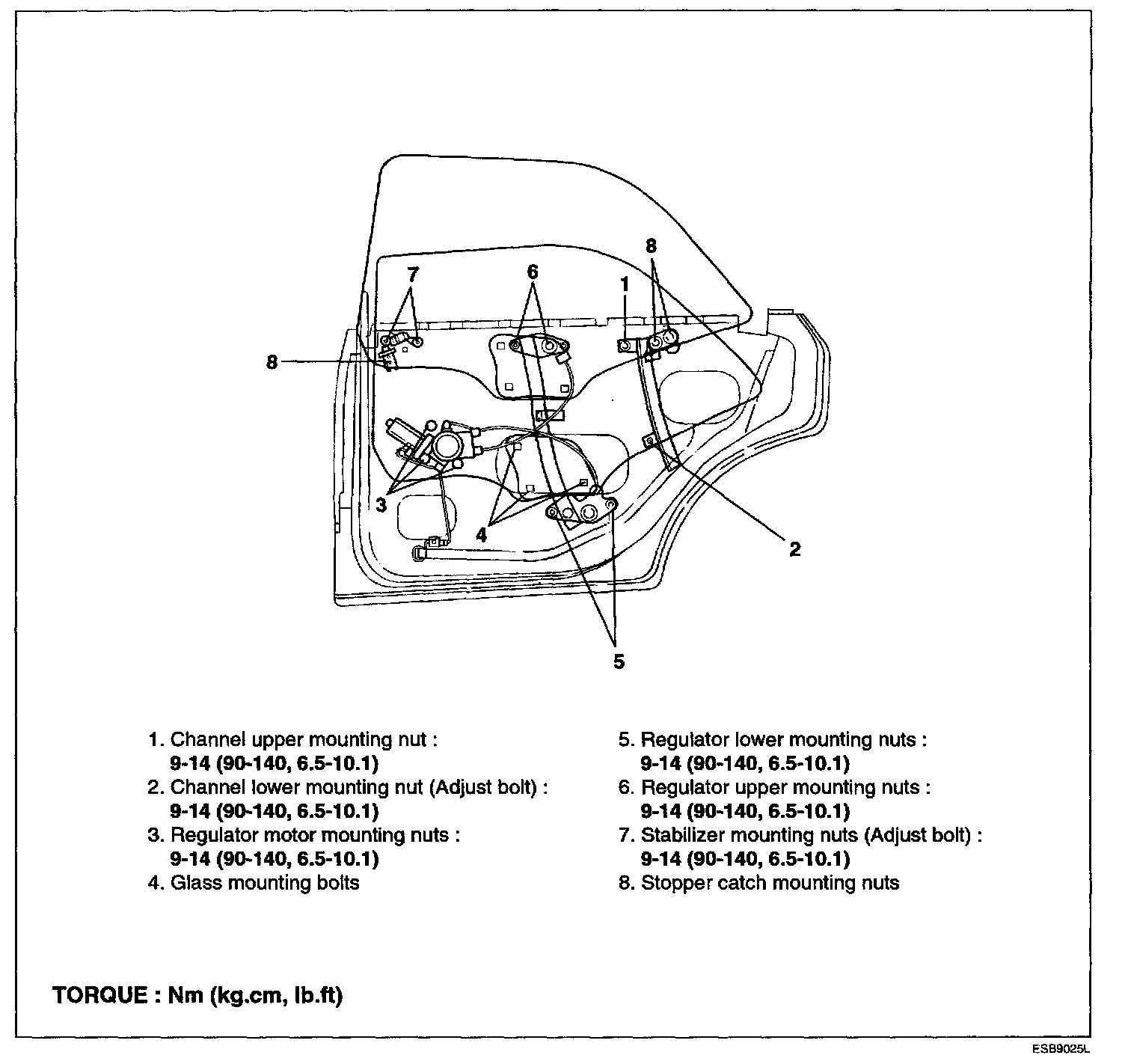 8
7
6
1
8
3
4
2
5

1. Channel upper mounting nut :
9-14 (90-140, 6.5-10.1)
2. Channel lower mounting nut (Adjust bolt) :
9-14 (90-140, 6.5-10.1)
3. Regulator motor mounting nuts :
9-14 (90-140, 6.5-10.1)
4. Glass mounting bolts

5. Regulator lower mounting nuts :
9-14 (90-140, 6.5-10.1)
6. Regulator upper mounting nuts :
9-14 (90-140, 6.5-10.1)
7. Stabilizer mounting nuts (Adjust bolt) :
9-14 (90-140, 6.5-10.1)
8. Stopper catch mounting nuts

TORQUE : Nm (kg.cm, lb.ft)

ESB9025L