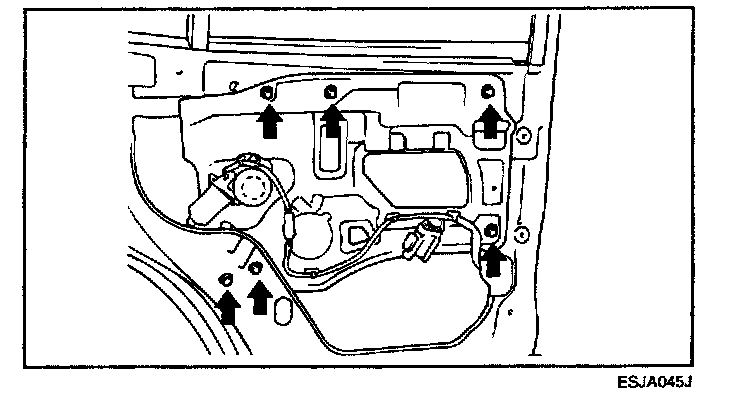 ESJA045J