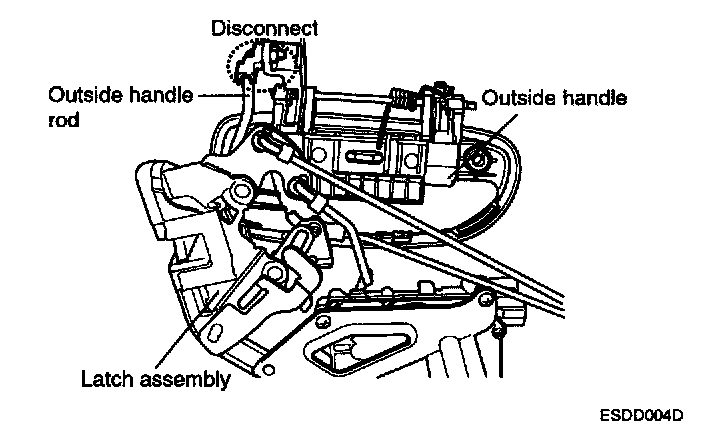 Disconnect

Outside handle rod

Outside handle

Latch assembly

ESDD004D