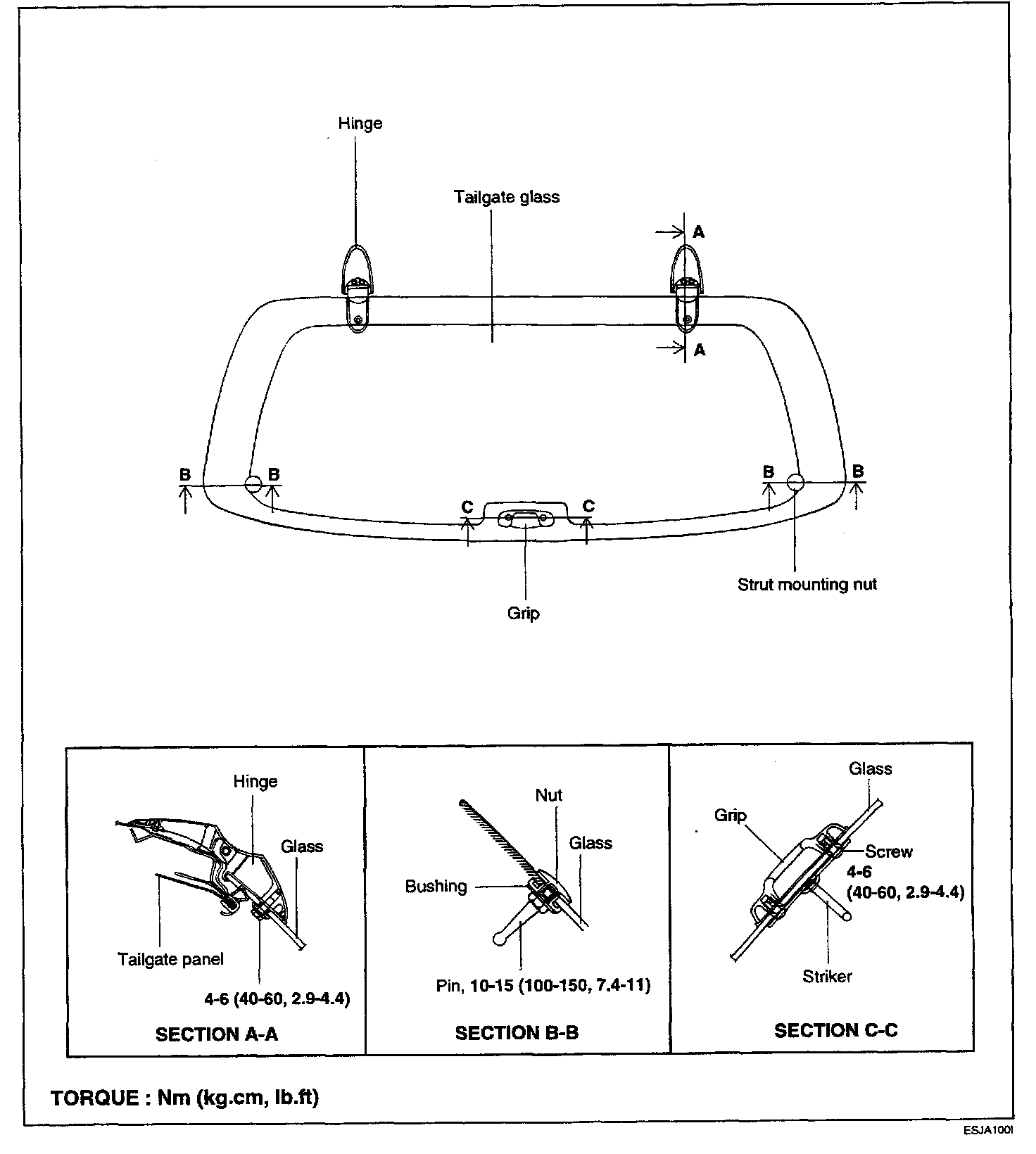 Hinge

Tailgate glass

A

A

B B B B

C C

Grip

Strut mounting nut

Hinge

Glass

Tailgate panel

4-6 (40-60, 2.9-4.4)

SECTION A-A

Nut

Glass

Bushing

Pin, 10-15 (100-150, 7.4-11)

SECTION B-B

Glass

Grip

Screw
4-6
(40-60, 2.9-4.4)

Striker

SECTION C-C

TORQUE : Nm (kg.cm, lb.ft)

ESJA1001