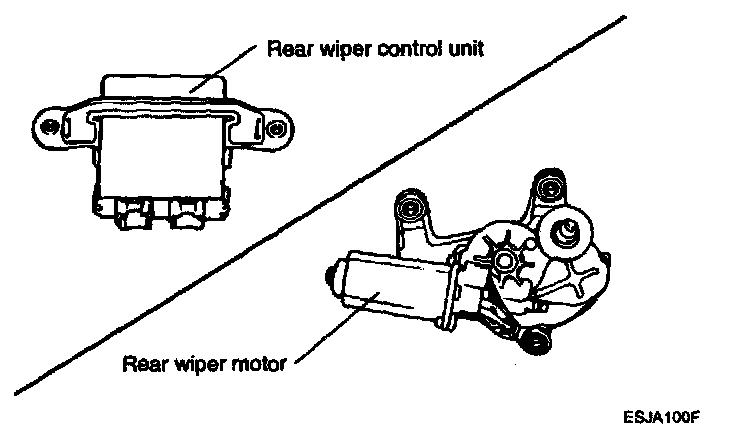 Rear wiper control unit

Rear wiper motor

ESJA100F