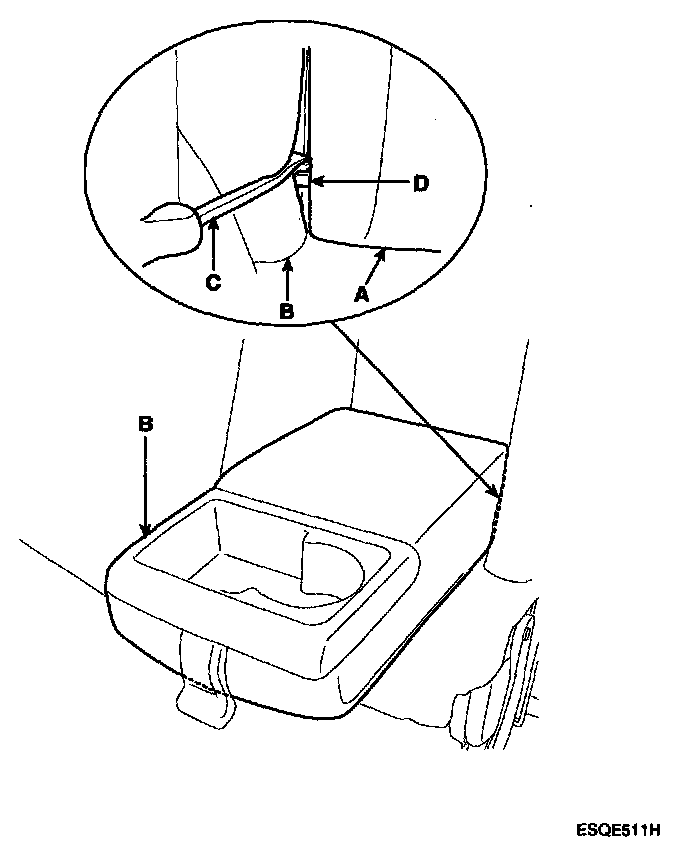 D
C
B
A
B
ESQE511H