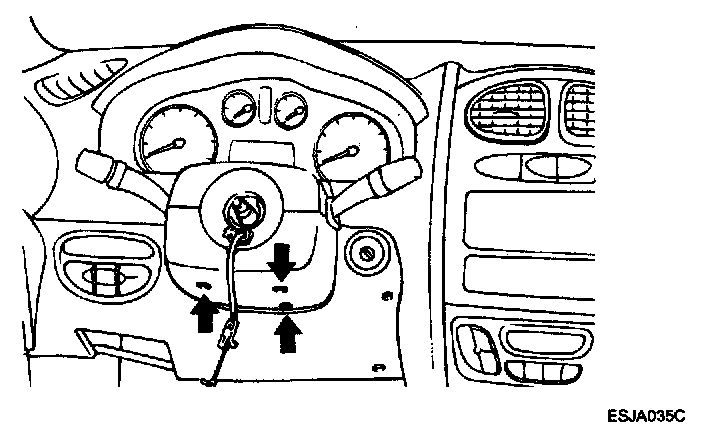 ESJA035C