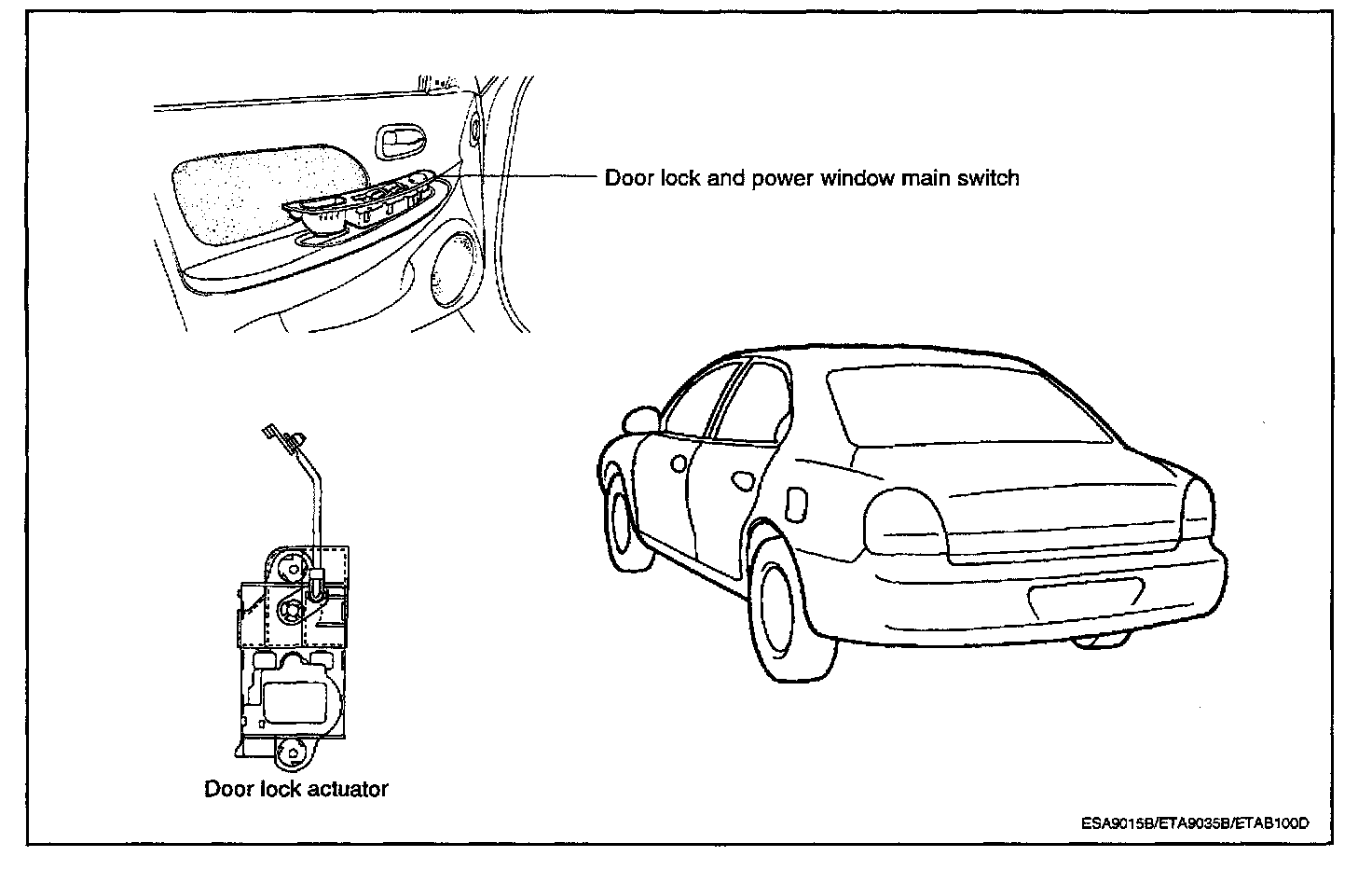 Door lock and power window main switch

Door lock actuator

ESA9015B/ETA9035B/ETAB100D