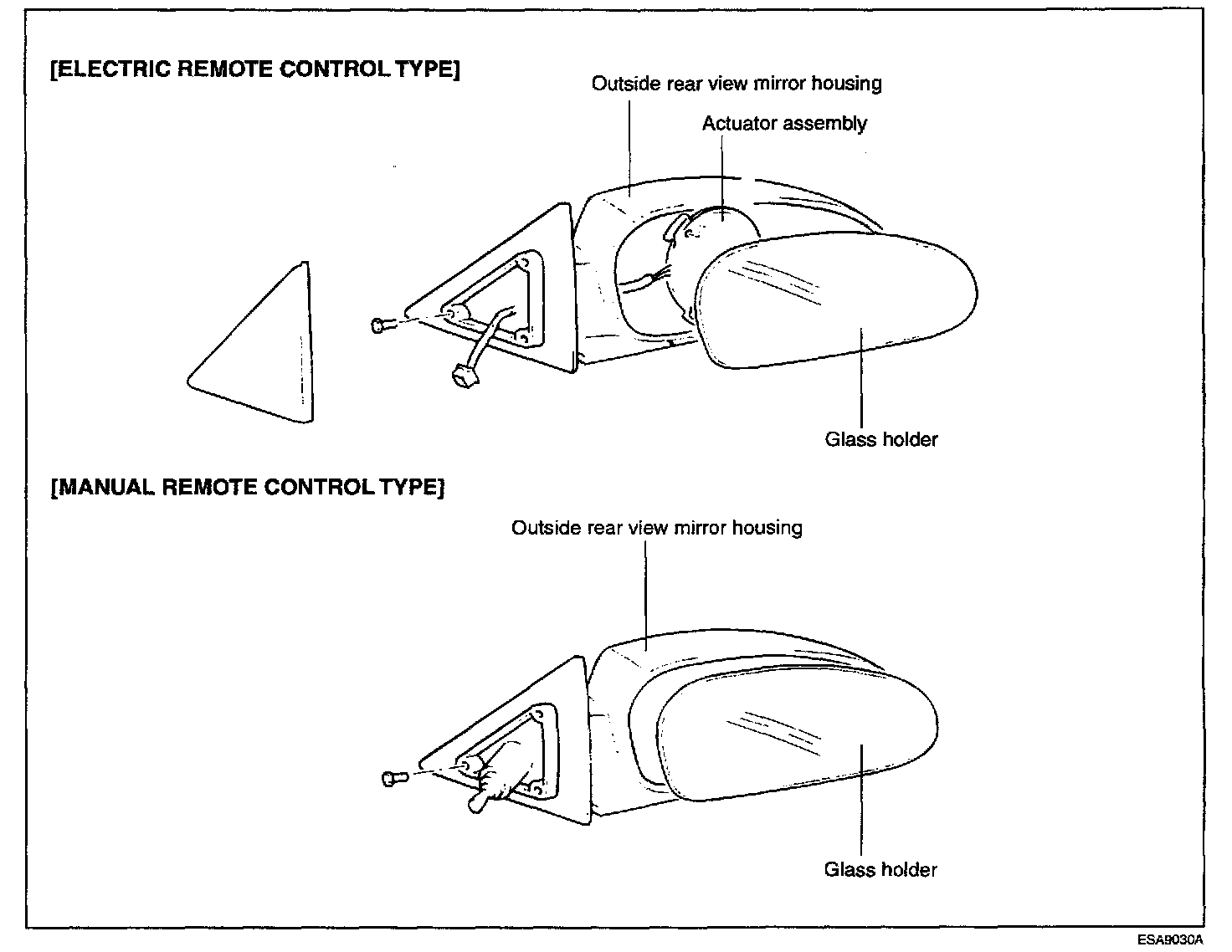 [ELECTRIC REMOTE CONTROL TYPE]

Outside rear view mirror housing

Actuator assembly

Glass holder

[MANUAL REMOTE CONTROL TYPE]

Outside rear view mirror housing

Glass holder

ESA9030A