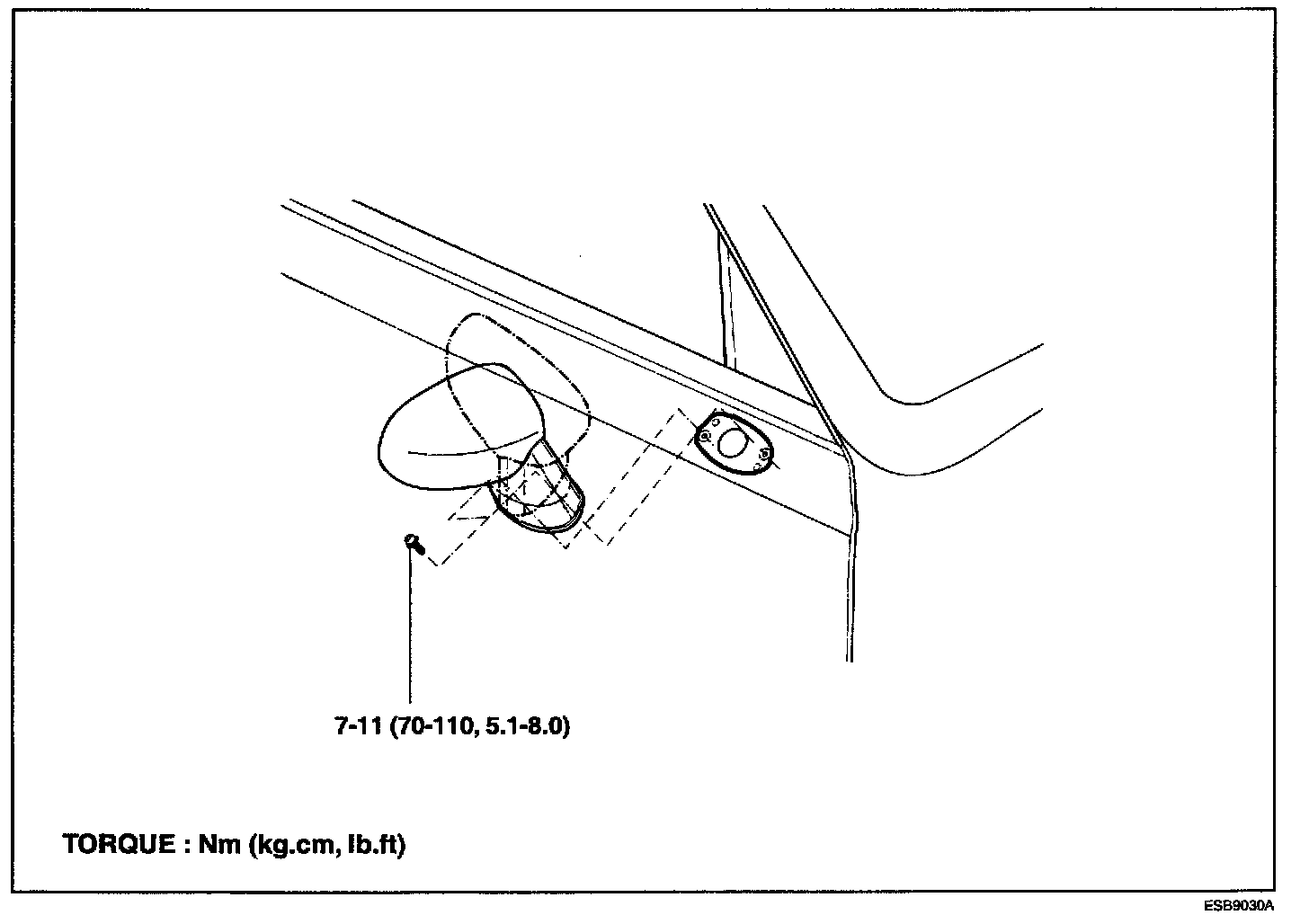 7-11 (70-110, 5.1-8.0)

TORQUE : Nm (kg.cm, lb.ft)

ESB9030A