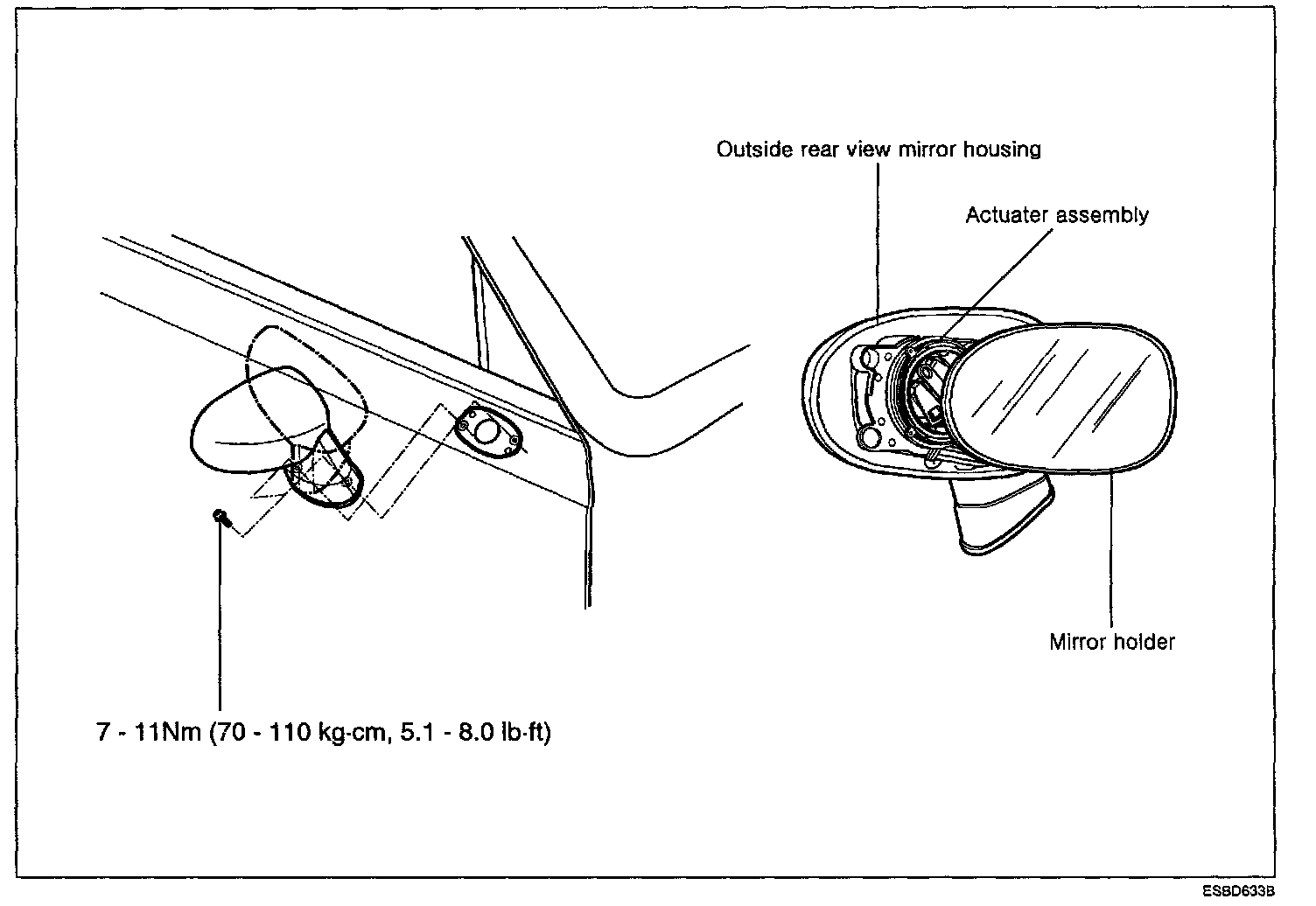 Outside rear view mirror housing

Actuater assembly

Mirror holder

7 - 11Nm (70 - 110 kg·cm, 5.1 - 8.0 lb·ft)

ESBD633B