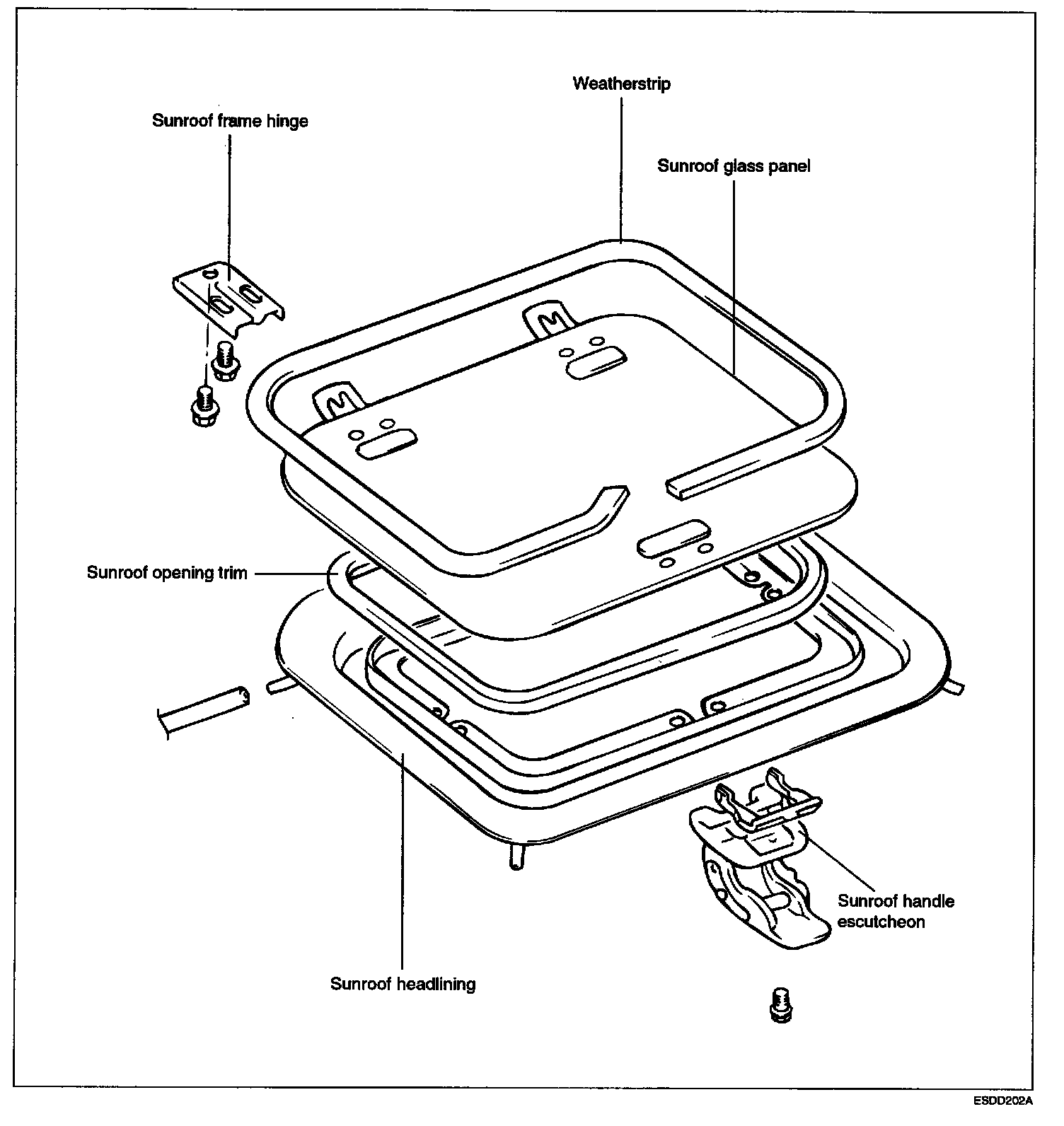 Weatherstrip

Sunroof frame hinge

Sunroof glass panel

Sunroof opening trim

Sunroof handle escutcheon

Sunroof headlining

ESDD202A