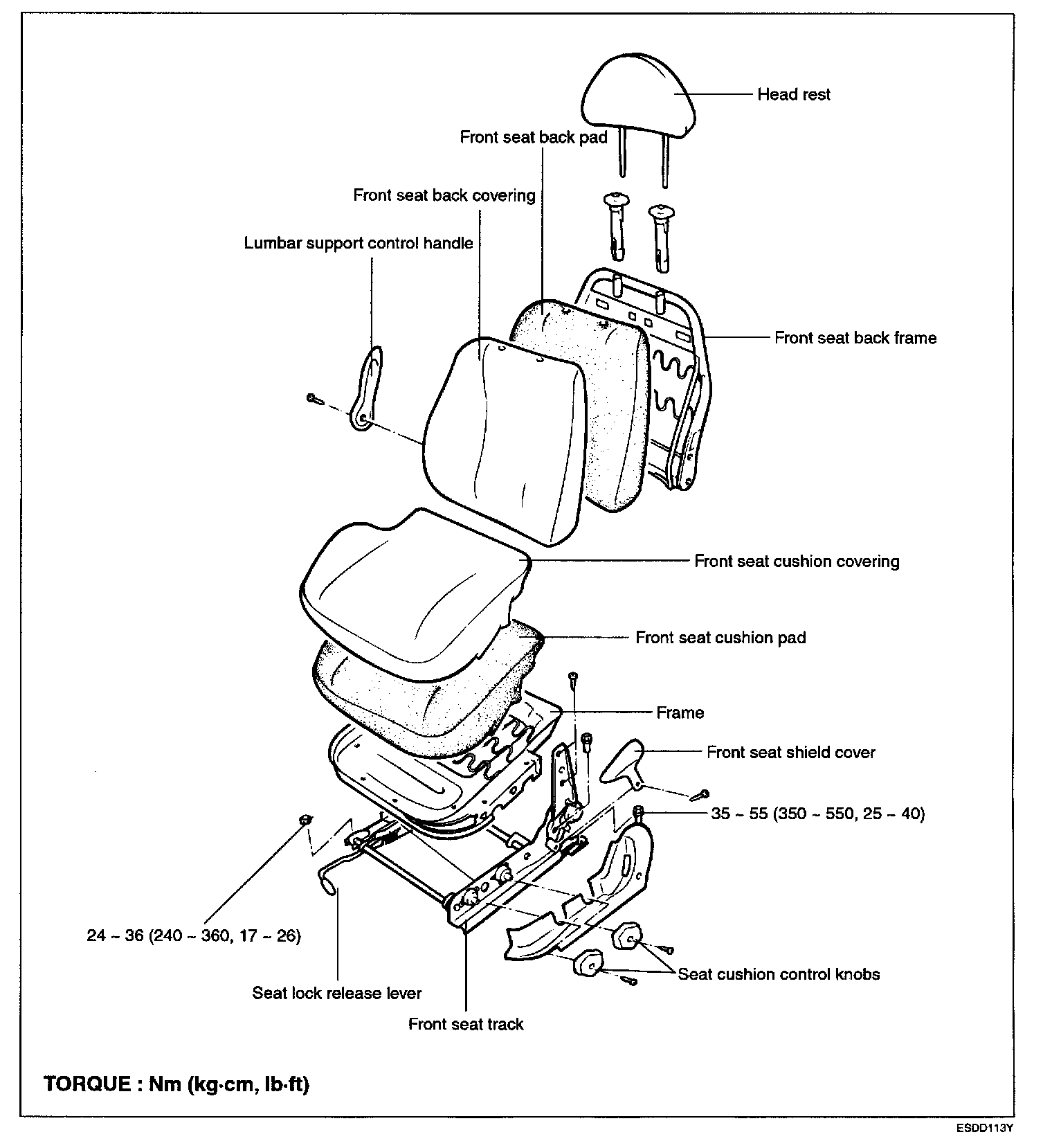 Head rest

Front seat back pad

Front seat back covering

Lumbar support control handle

Front seat back frame

Front seat cushion covering

Front seat cushion pad

Frame

Front seat shield cover

35 ~ 55 (350 ~ 550, 25 ~ 40)

24 ~ 36 (240 ~ 360, 17 ~ 26)

Seat cushion control knobs

Seat lock release lever

Front seat track

TORQUE : Nm (kg·cm, lb·ft)

ESDD113Y