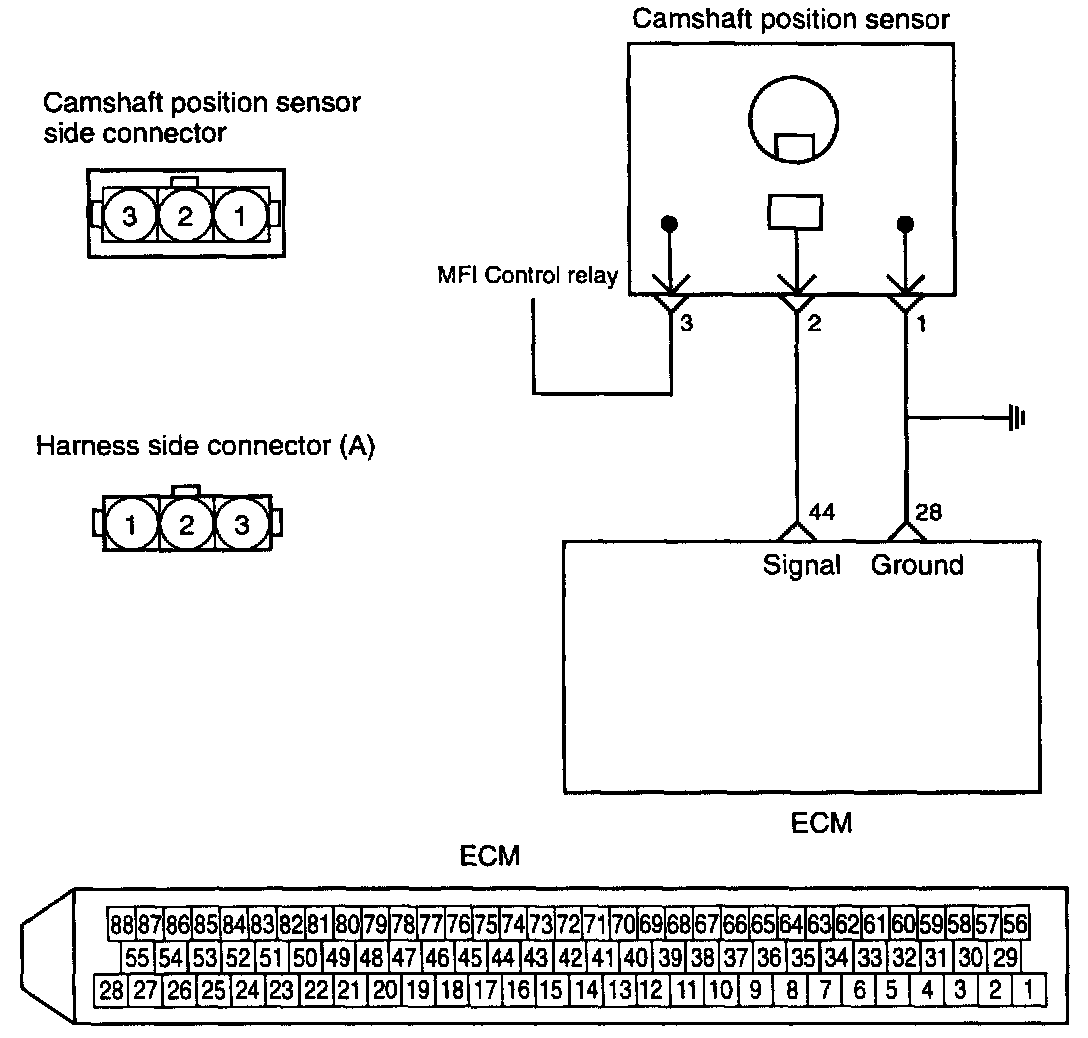 Camshaft position sensor side connector

3 2 1

Harness side connector (A)

1 2 3

Camshaft position sensor

MFI Control relay

3 2 1

44 28

Signal Ground

ECM

ECM

88 87 86 85 84 83 82 81 80 79 78 77 76 75 74 73 72 71 70 69 68 67 66 65 64 63 62 61 60 59 58 57 56
55 54 53 52 51 50 49 48 47 46 45 44 43 42 41 40 39 38 37 36 35 34 33 32 31 30 29
28 27 26 25 24 23 22 21 20 19 18 17 16 15 14 13 12 11 10 9 8 7 6 5 4 3 2 1