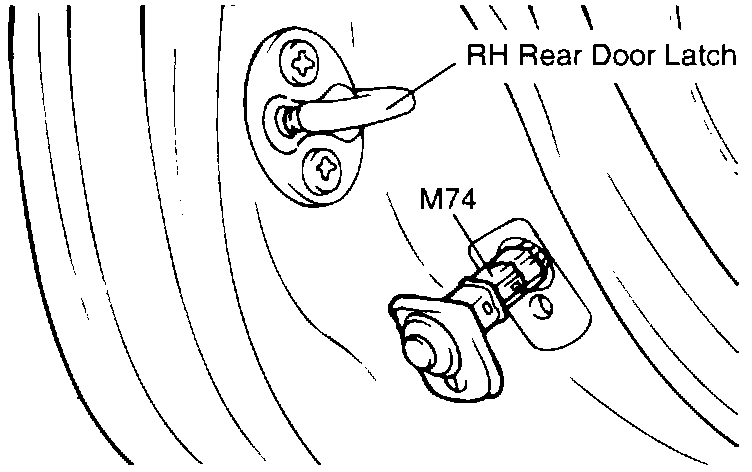 RH Rear Door Latch

M74