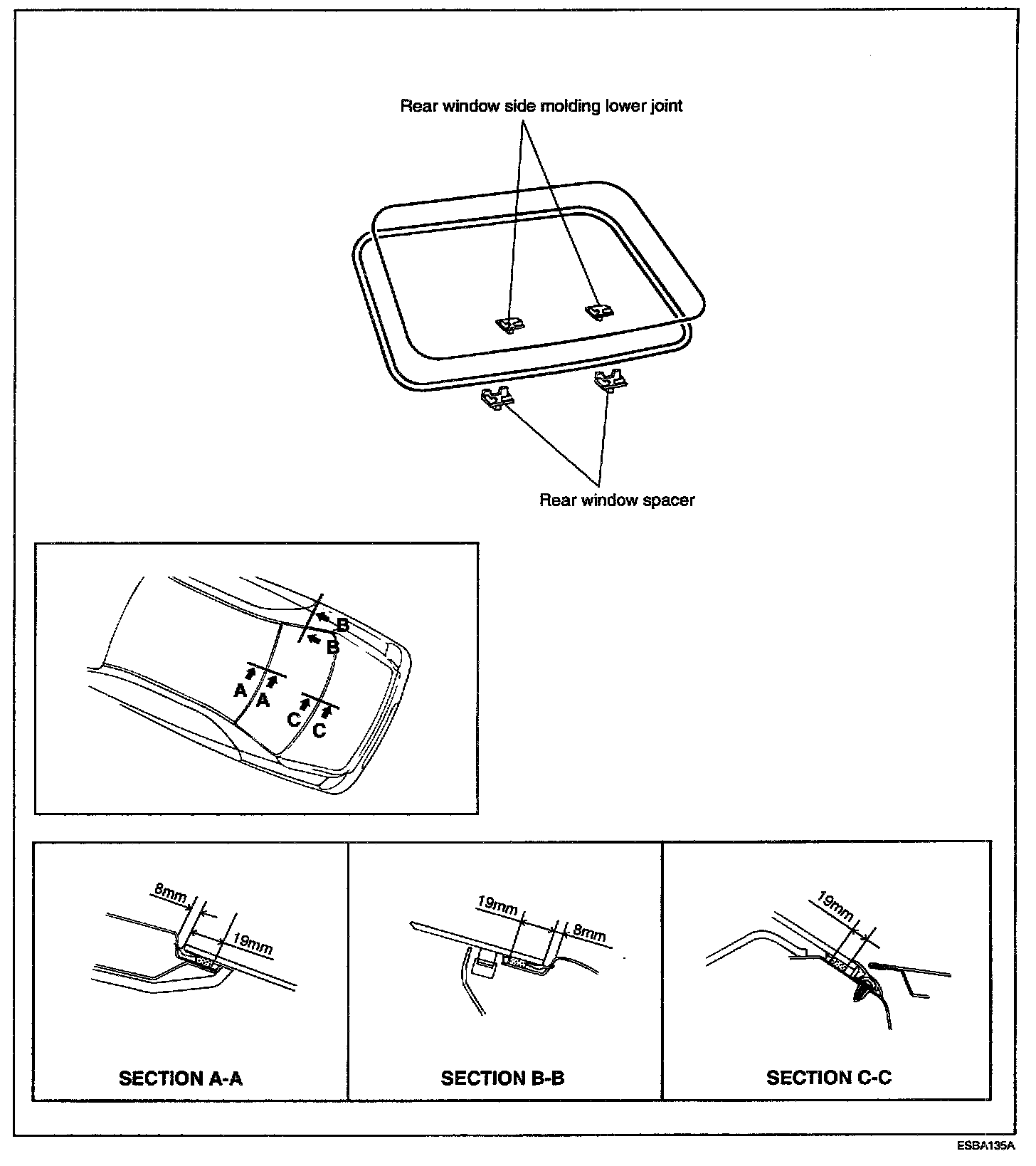 Rear window side molding lower joint

Rear window spacer

B
B
A
A
C
C

8mm
19mm

SECTION A-A

19mm
8mm

SECTION B-B

19mm

SECTION C-C

ESBA135A