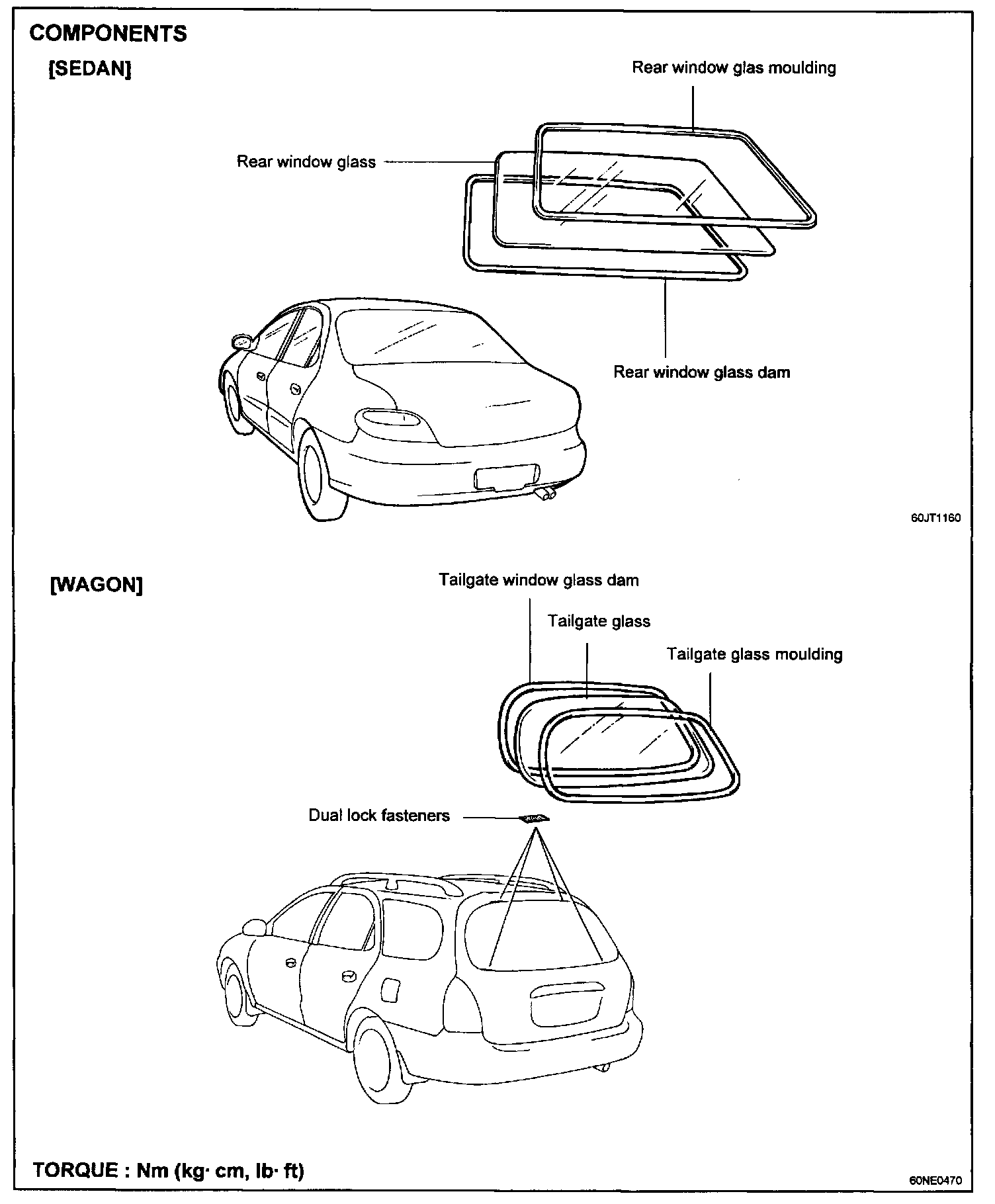 COMPONENTS

[SEDAN]

Rear window glas moulding

Rear window glass

Rear window glass dam

60JT1160

[WAGON]

Tailgate window glass dam

Tailgate glass

Tailgate glass moulding

Dual lock fasteners

TORQUE : Nm (kg· cm, lb· ft)

60NE0470