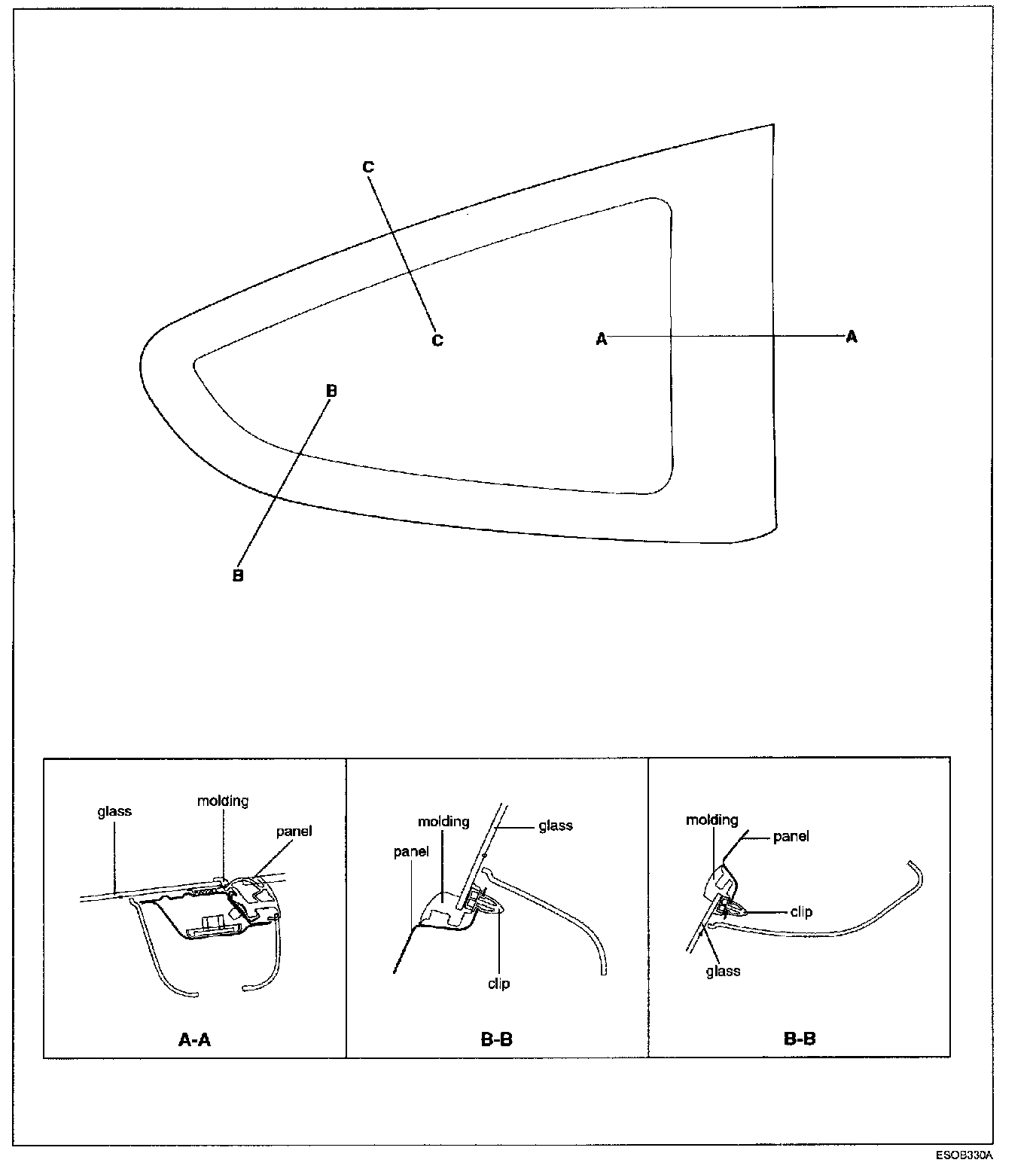 C
C
A
A
B
B

glass
molding
panel
A-A

molding
glass
panel
clip
B-B

molding
panel
clip
glass
B-B

ESOB330A